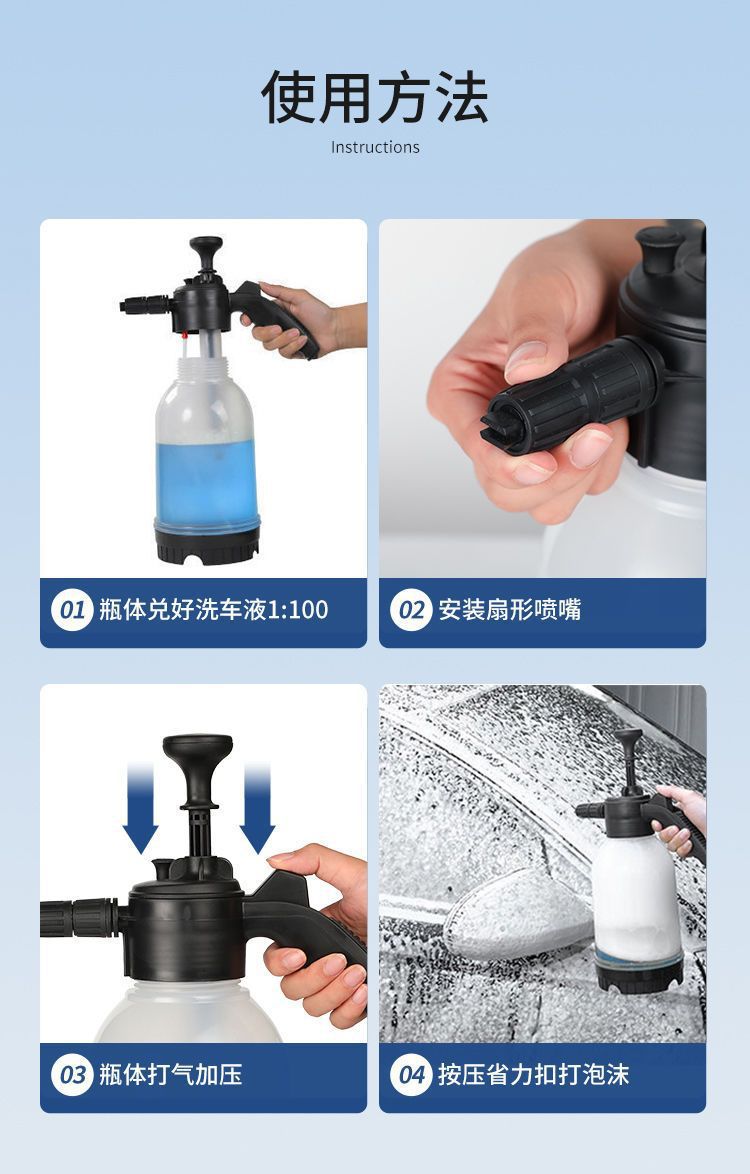 使用方法
Instructions

01 瓶体兑好洗车液1:100

02 安装扇形喷嘴

03 瓶体打气加压

04 按压省力扣打泡沫