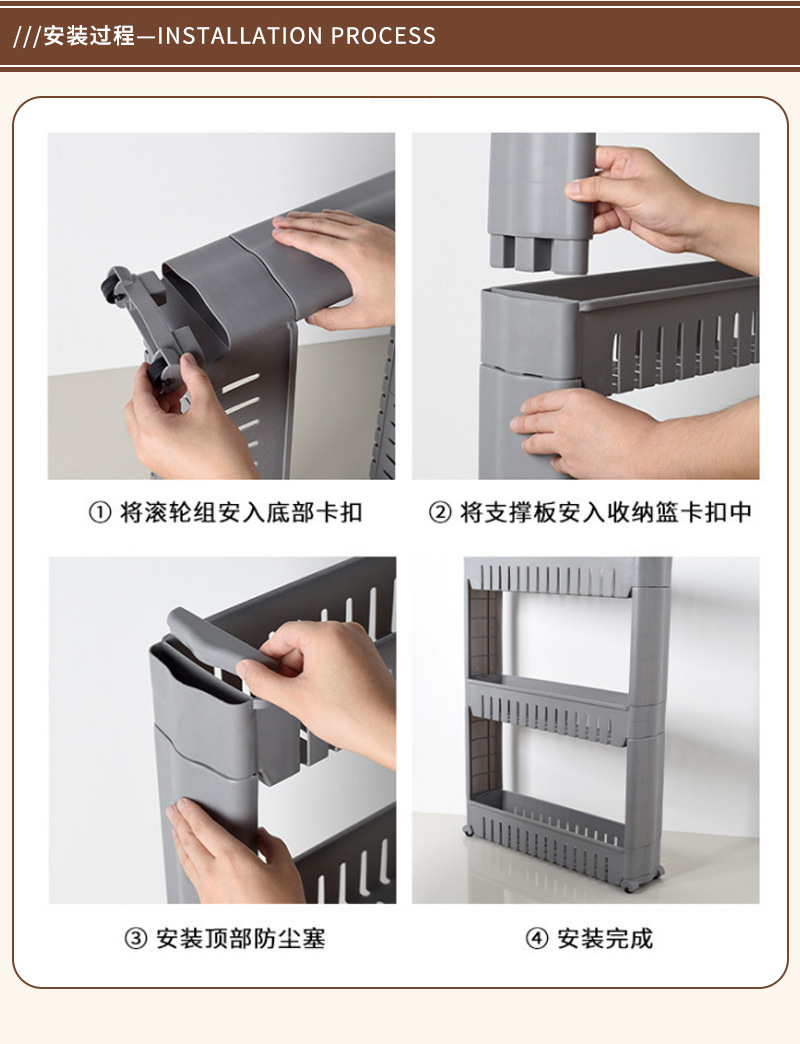 ///安装过程—INSTALLATION PROCESS

① 将滚轮组安入底部卡扣

② 将支撑板安入收纳篮卡扣中

③ 安装顶部防尘塞

④ 安装完成