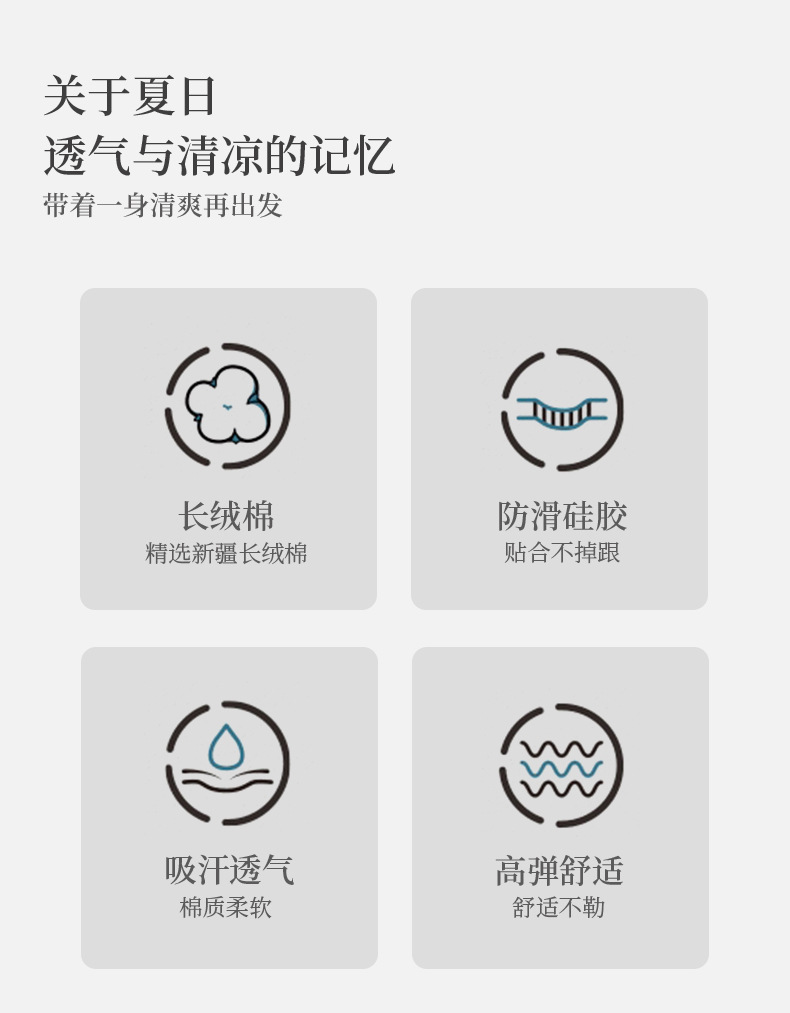 关于夏日
透气与清凉的记忆
带着一身清爽再出发

长绒棉
精选新疆长绒棉

防滑硅胶
贴合不掉跟

吸汗透气
棉质柔软

高弹舒适
舒适不勒