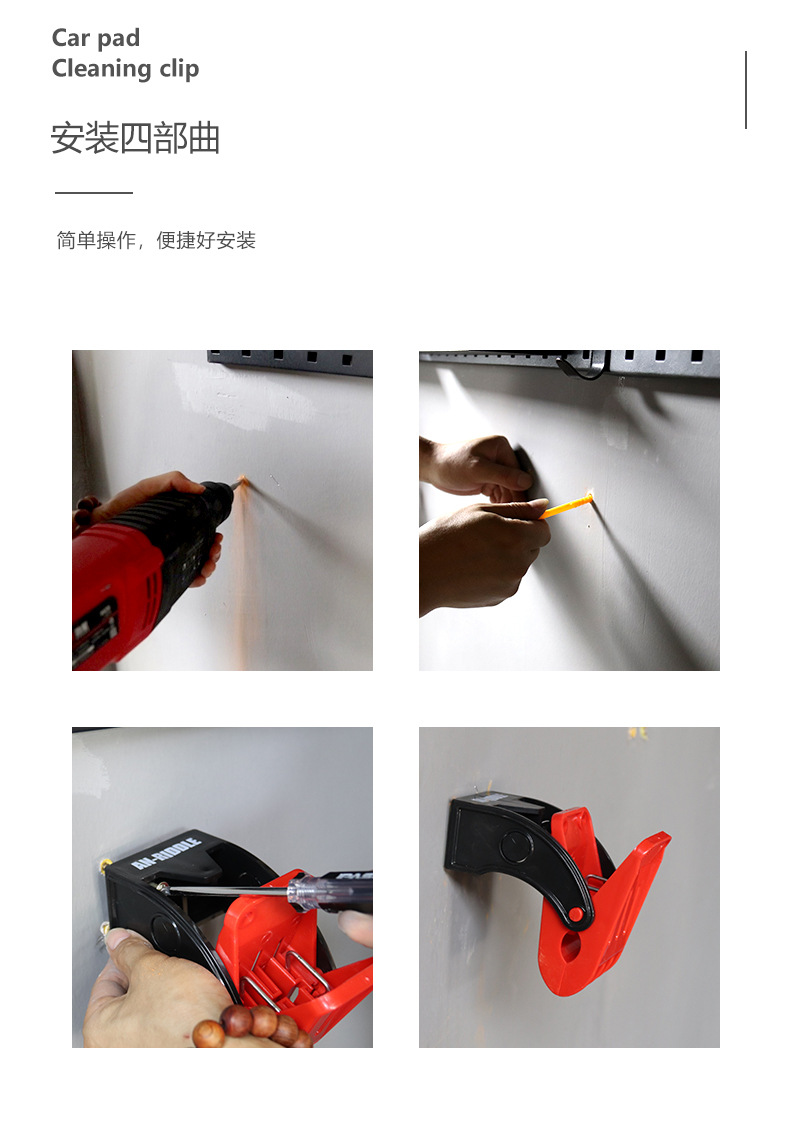 Car pad
Cleaning clip

安装四部曲

简单操作，便捷好安装

AN-RIDDLE