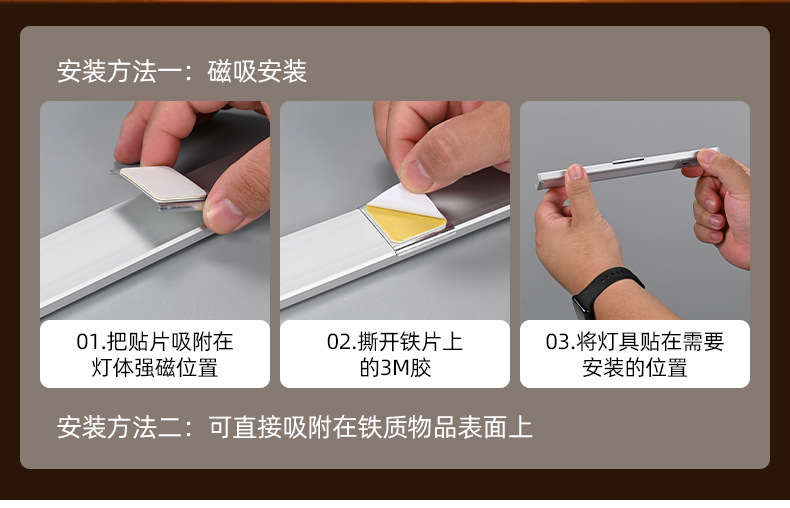 安装方法一：磁吸安装

01.把贴片吸附在灯体强磁位置

02.撕开铁片上的3M胶

03.将灯具贴在需要安装的位置

安装方法二：可直接吸附在铁质物品表面上