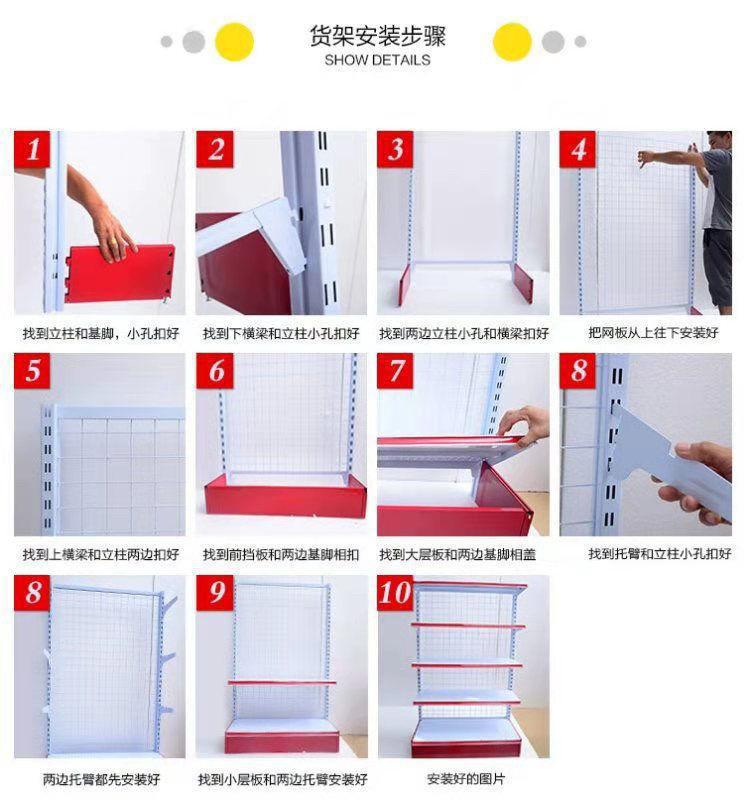 货架安装步骤
SHOW DETAILS

1
找到立柱和基脚，小孔扣好

2
找到下横梁和立柱小孔扣好

3
找到两边立柱小孔和横梁扣好

4
把网板从上往下安装好

5
找到上横梁和立柱两边扣好

6
找到前挡板和两边基脚相扣

7
找到大层板和两边基脚相盖

8
找到托臂和立柱小孔扣好

8
两边托臂都先安装好

9
找到小层板和两边托臂安装好

10
安装好的图片