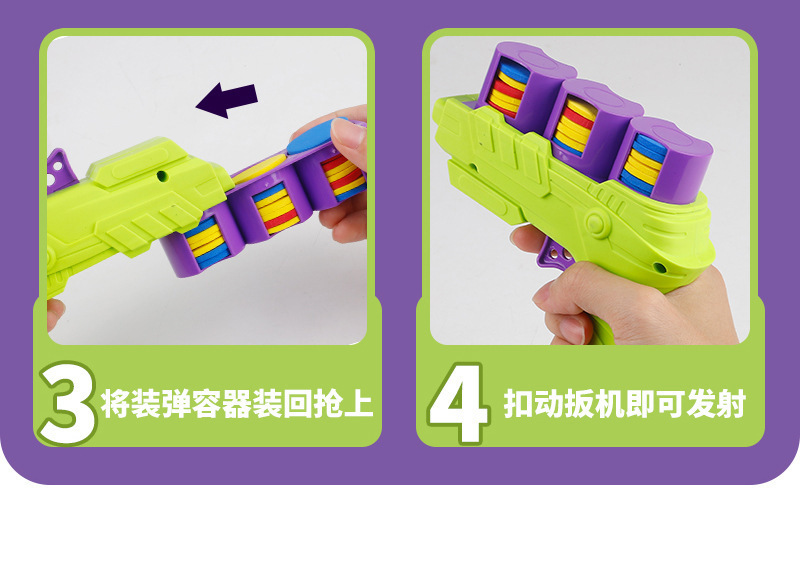 3 将装弹容器装回抢上

4 扣动扳机即可发射