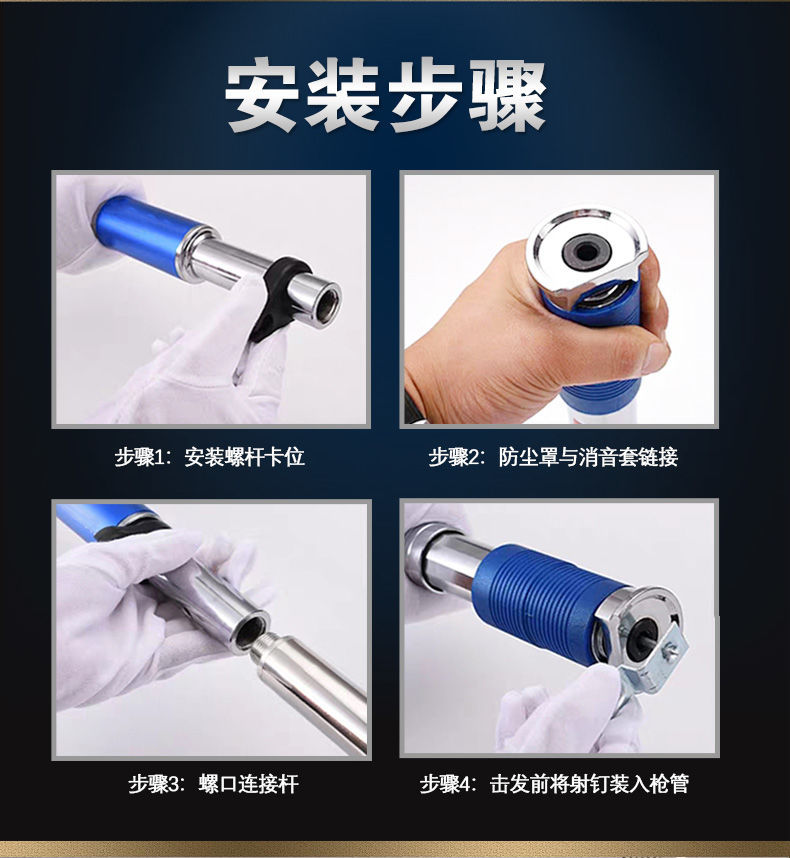 安装步骤

步骤1：安装螺杆卡位

步骤2：防尘罩与消音套链接

步骤3：螺口连接杆

步骤4：击发前将射钉装入枪管