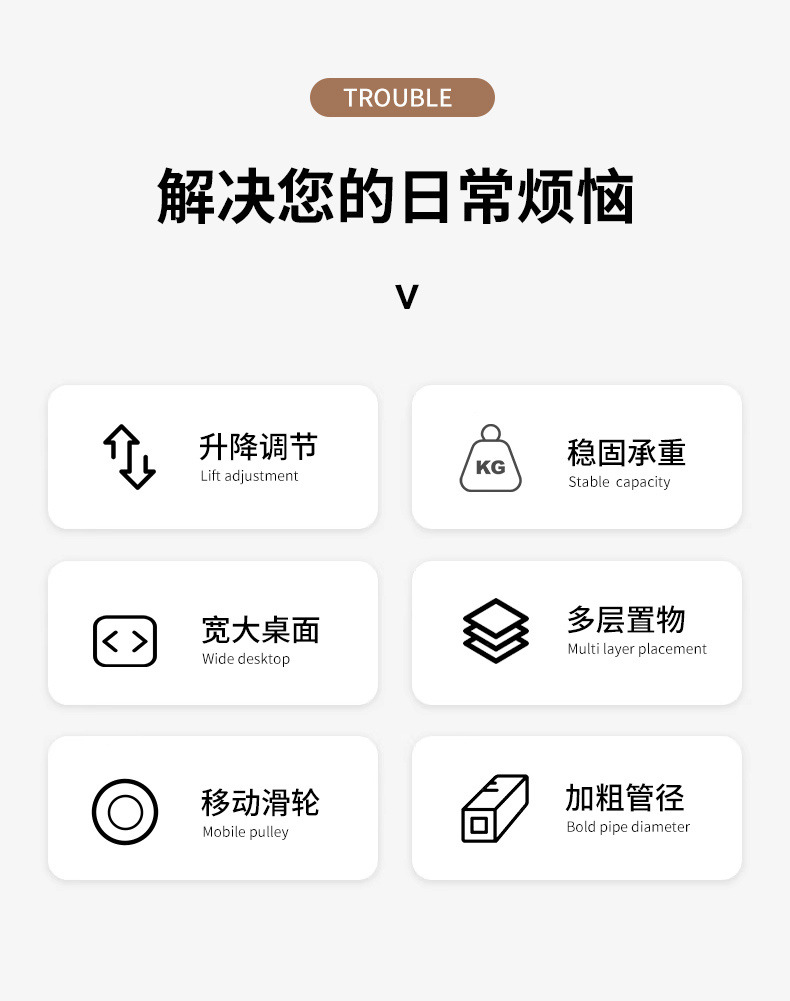 TROUBLE

解决您的日常烦恼

V

升降调节
Lift adjustment

KG

稳固承重
Stable capacity

宽大桌面
Wide desktop

多层置物
Multi layer placement

移动滑轮
Mobile pulley

加粗管径
Bold pipe diameter