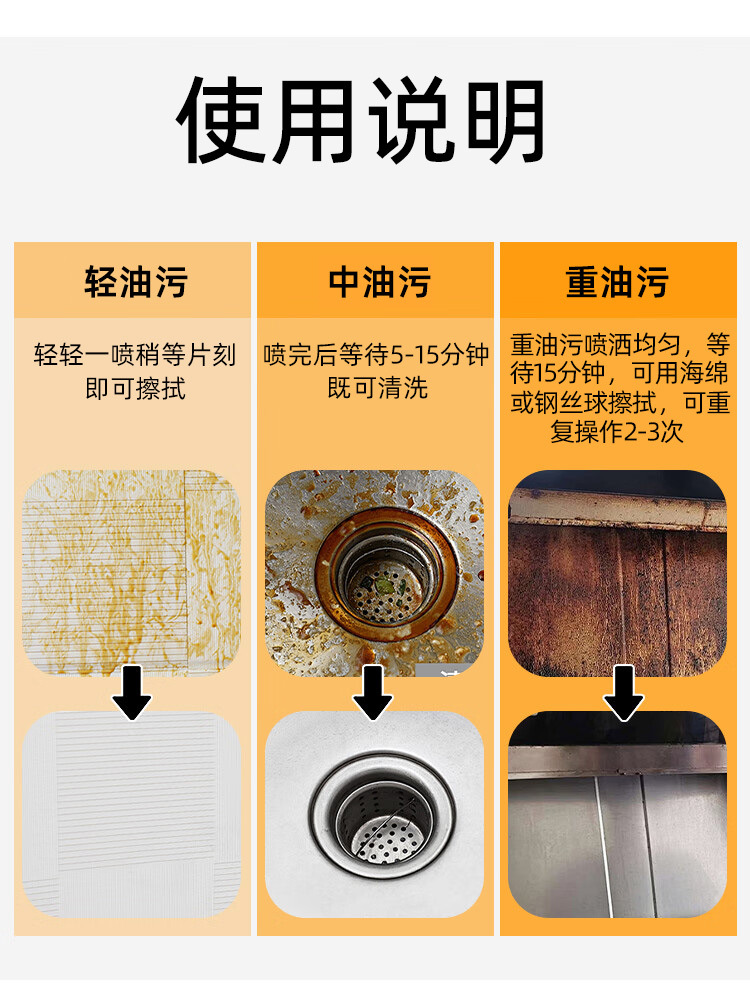 使用说明

轻油污

轻轻一喷稍等片刻即可擦拭

中油污

喷完后等待5-15分钟既可清洗

重油污

重油污喷洒均匀，等待15分钟，可用海绵或钢丝球擦拭，可重复操作2-3次