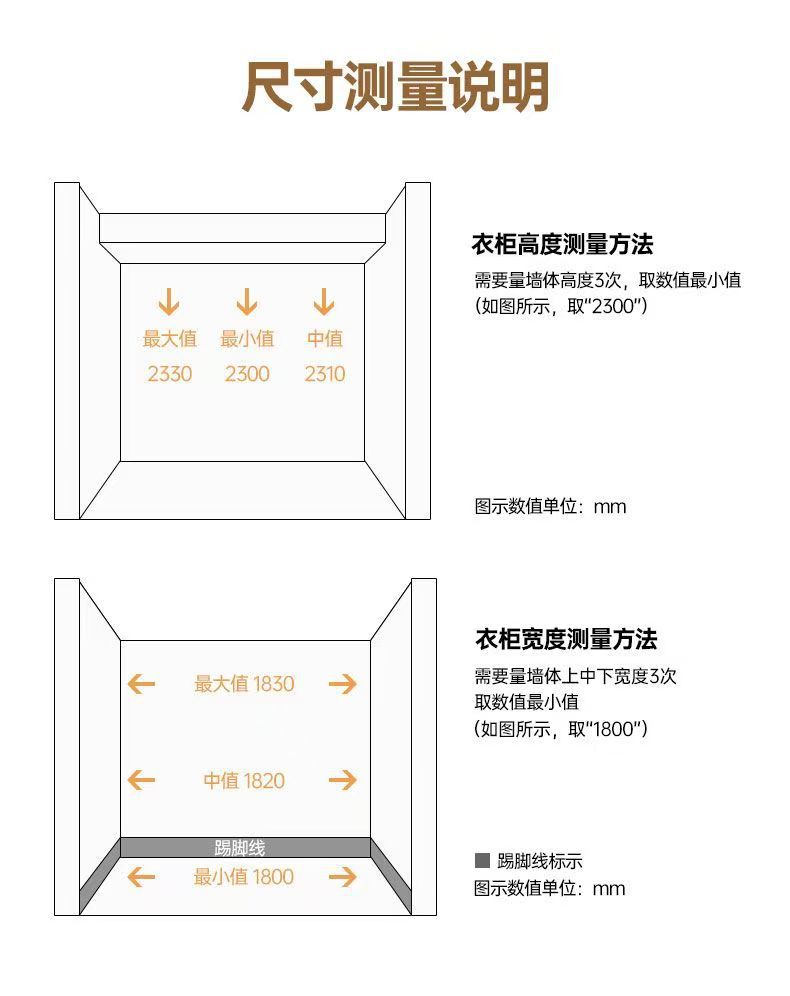 尺寸测量说明

最大值
2330

最小值
2300

中值
2310

衣柜高度测量方法
需要量墙体高度3次，取数值最小值
(如图所示，取"2300")

图示数值单位：mm

最大值 1830

中值 1820

踢脚线
最小值 1800

衣柜宽度测量方法
需要量墙体上中下宽度3次
取数值最小值
(如图所示，取"1800")

踢脚线标示
图示数值单位：mm