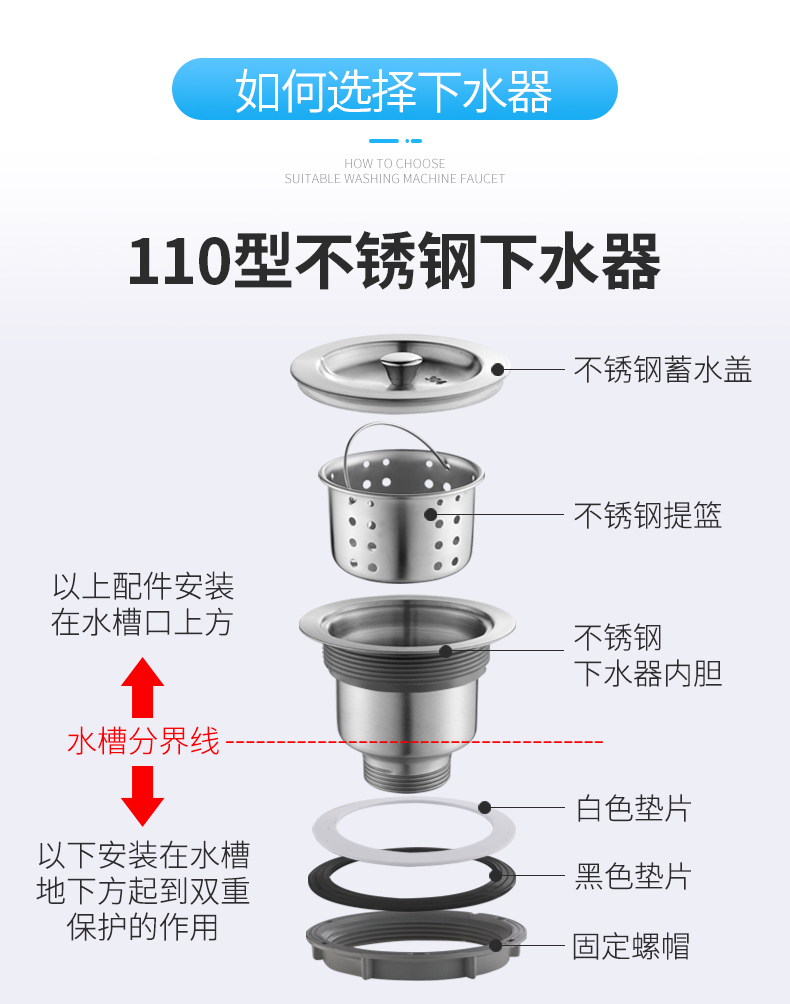 如何选择下水器

HOW TO CHOOSE
SUITABLE WASHING MACHINE FAUCET

110型不锈钢下水器

不锈钢蓄水盖

不锈钢提篮

以上配件安装在水槽口上方

不锈钢下水器内胆

水槽分界线

白色垫片

以下安装在水槽地下方起到双重保护的作用

黑色垫片

固定螺帽