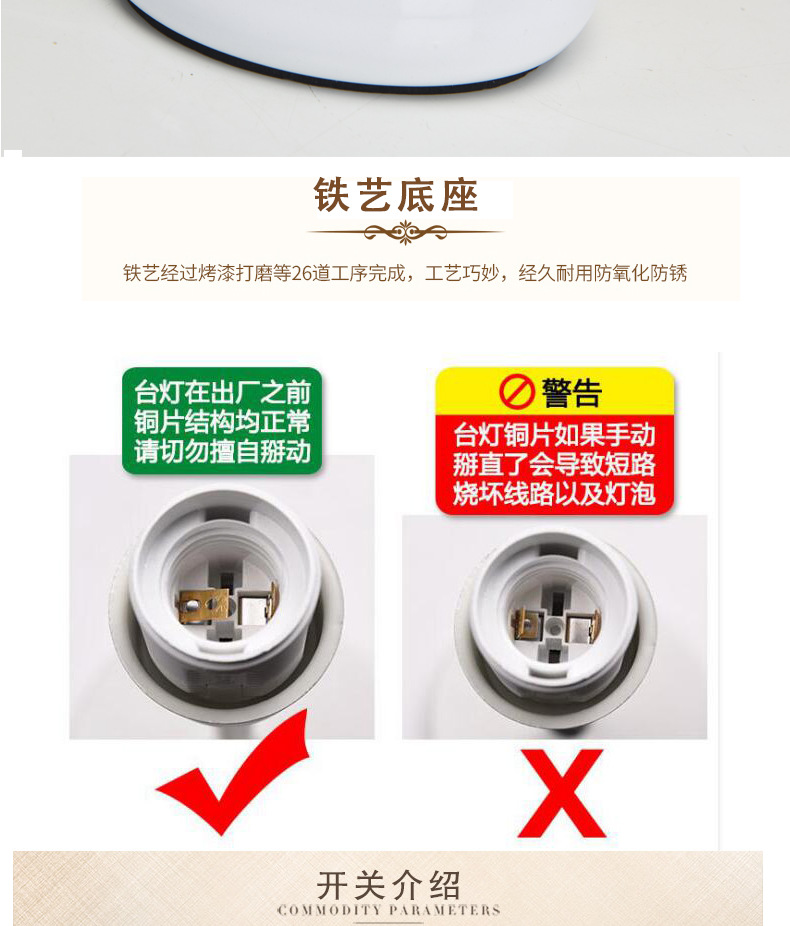 铁艺底座

铁艺经过烤漆打磨等26道工序完成，工艺巧妙，经久耐用防氧化防锈

台灯在出厂之前
铜片结构均正常
请切勿擅自掰动

警告
台灯铜片如果手动
掰直了会导致短路
烧坏线路以及灯泡

开关介绍
COMMODITY PARAMETERS