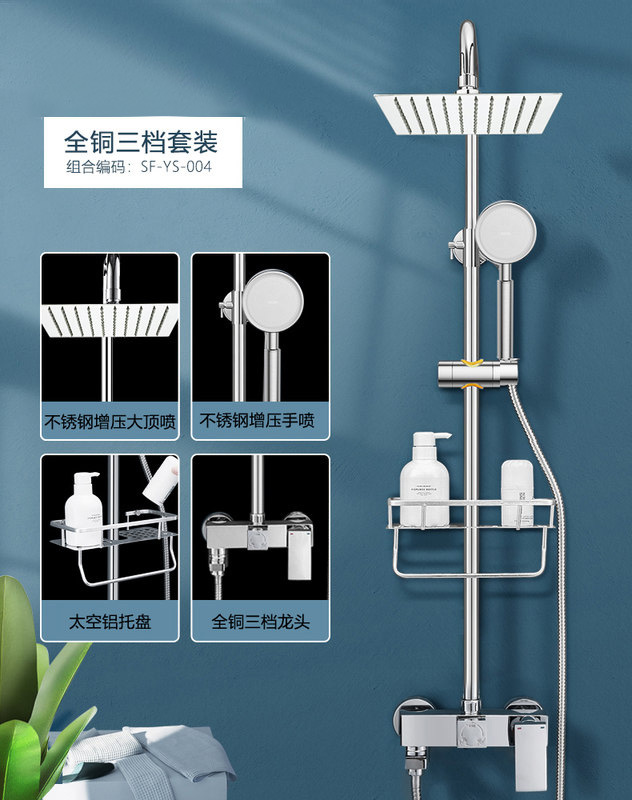 全铜三档套装
组合编码：SF-YS-004

不锈钢增压大顶喷

不锈钢增压手喷

太空铝托盘

全铜三档龙头