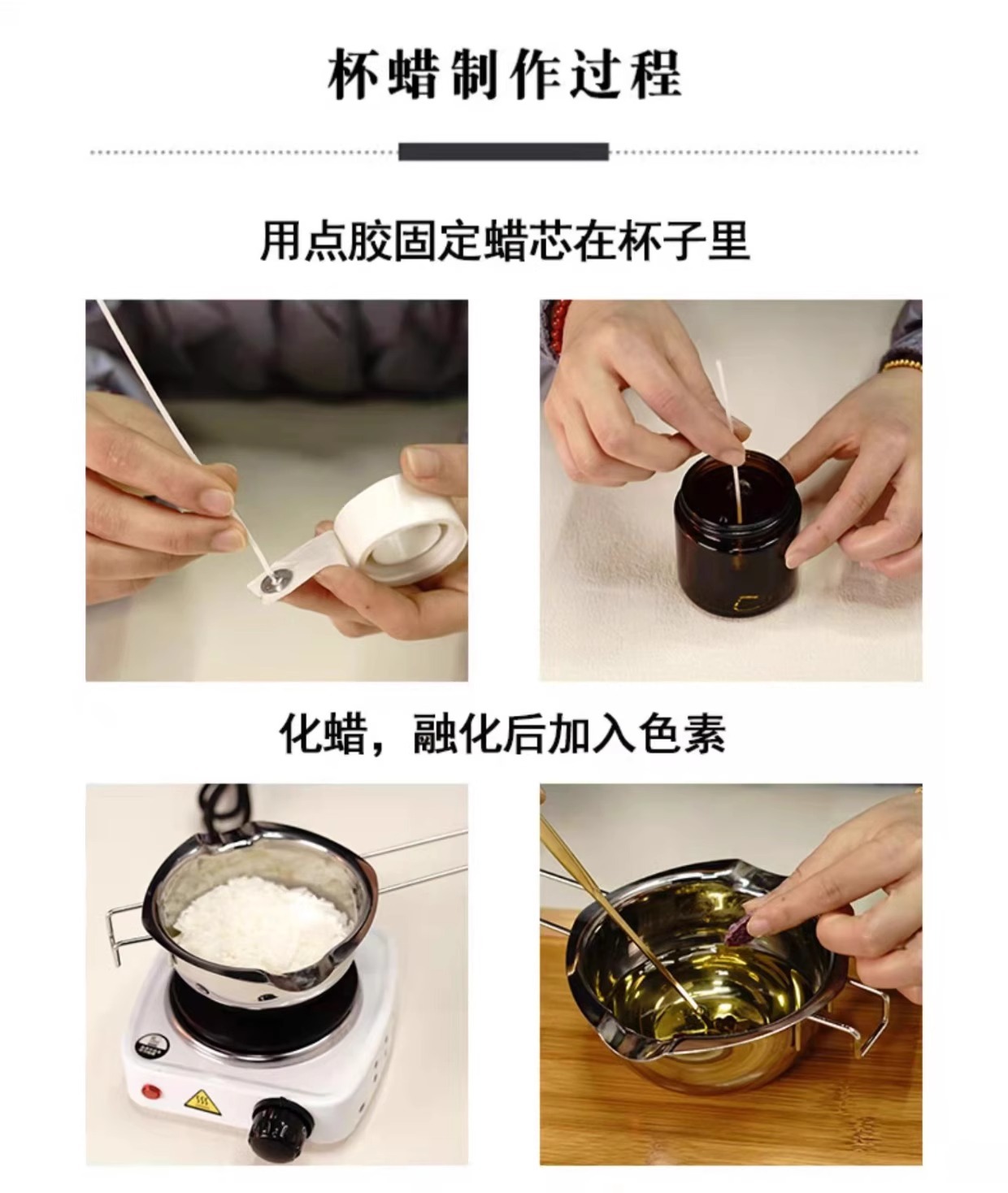 杯蜡制作过程

用点胶固定蜡芯在杯子里

化蜡，融化后加入色素