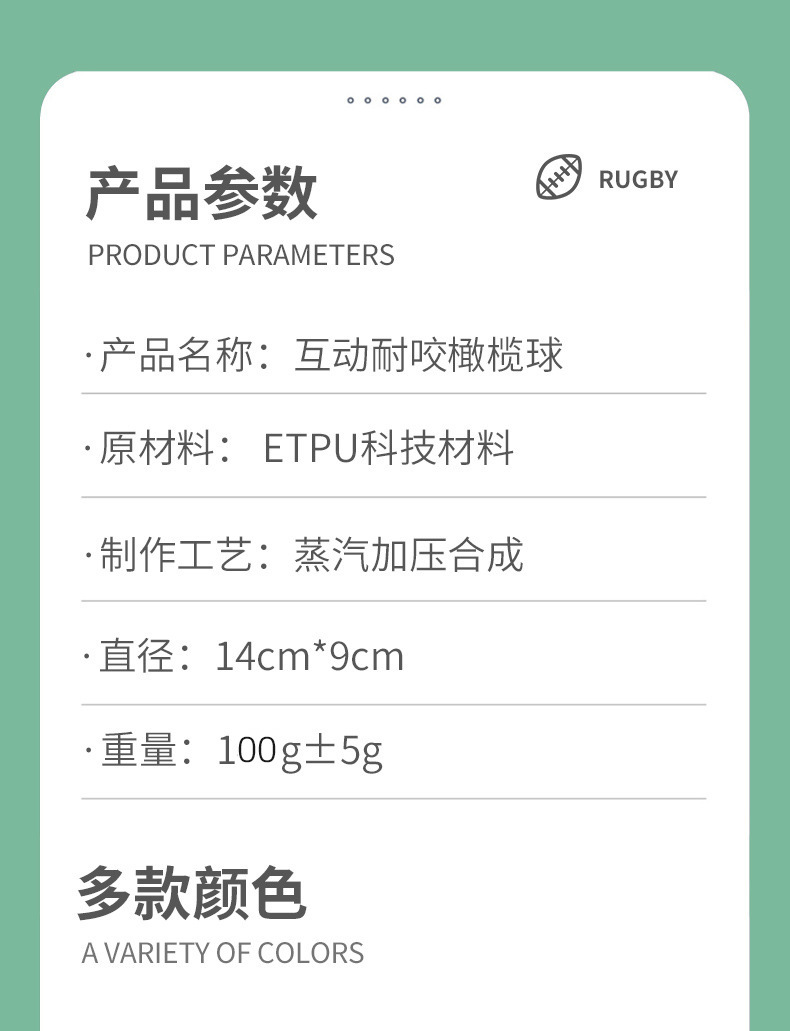 产品参数

RUGBY

PRODUCT PARAMETERS

·产品名称：互动耐咬橄榄球

·原材料： ETPU科技材料

·制作工艺：蒸汽加压合成

·直径：14cm*9cm

·重量：100g±5g

多款颜色

A VARIETY OF COLORS