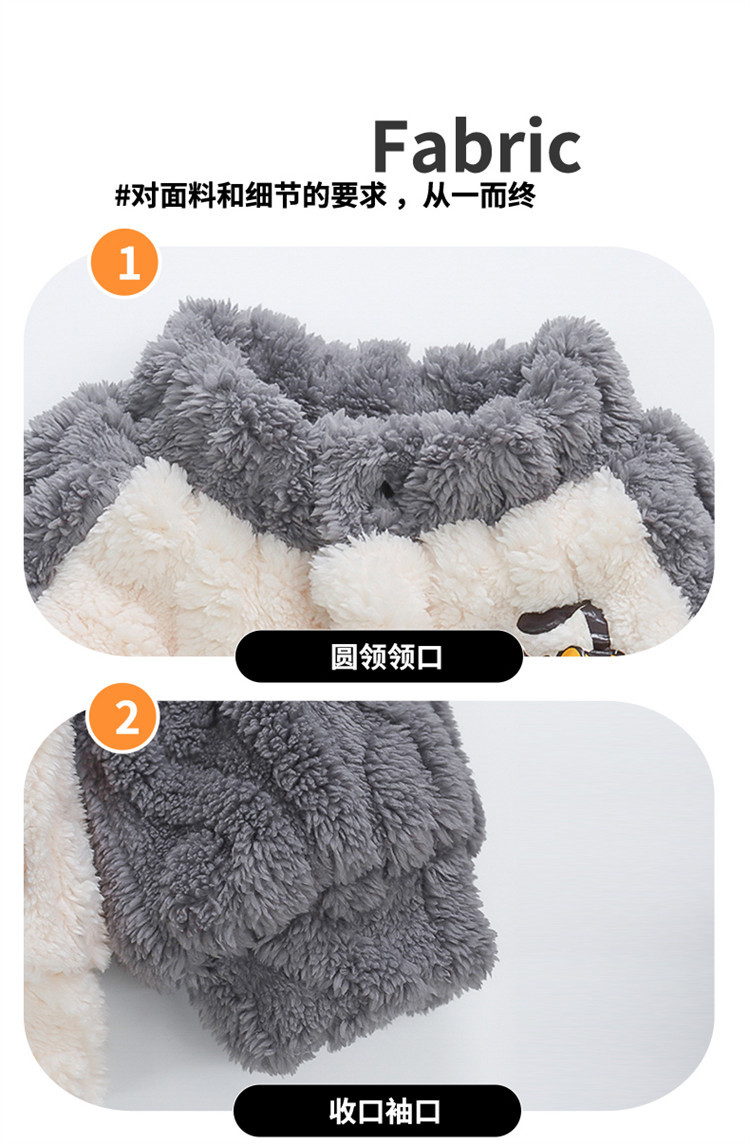 Fabric

#对面料和细节的要求，从一而终

1

圆领领口

2

收口袖口