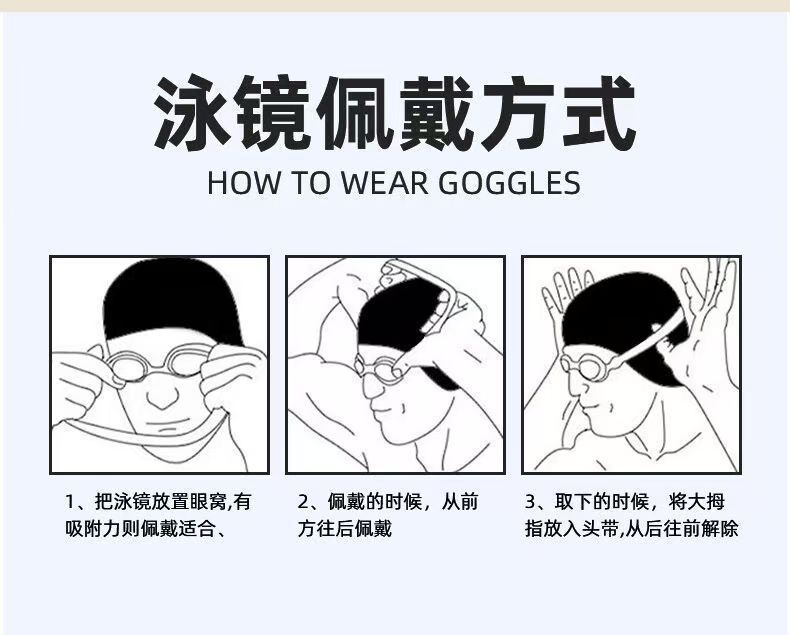 泳镜佩戴方式
HOW TO WEAR GOGGLES

1、把泳镜放置眼窝,有吸附力则佩戴适合、

2、佩戴的时候，从前方往后佩戴

3、取下的时候，将大拇指放入头带,从后往前解除