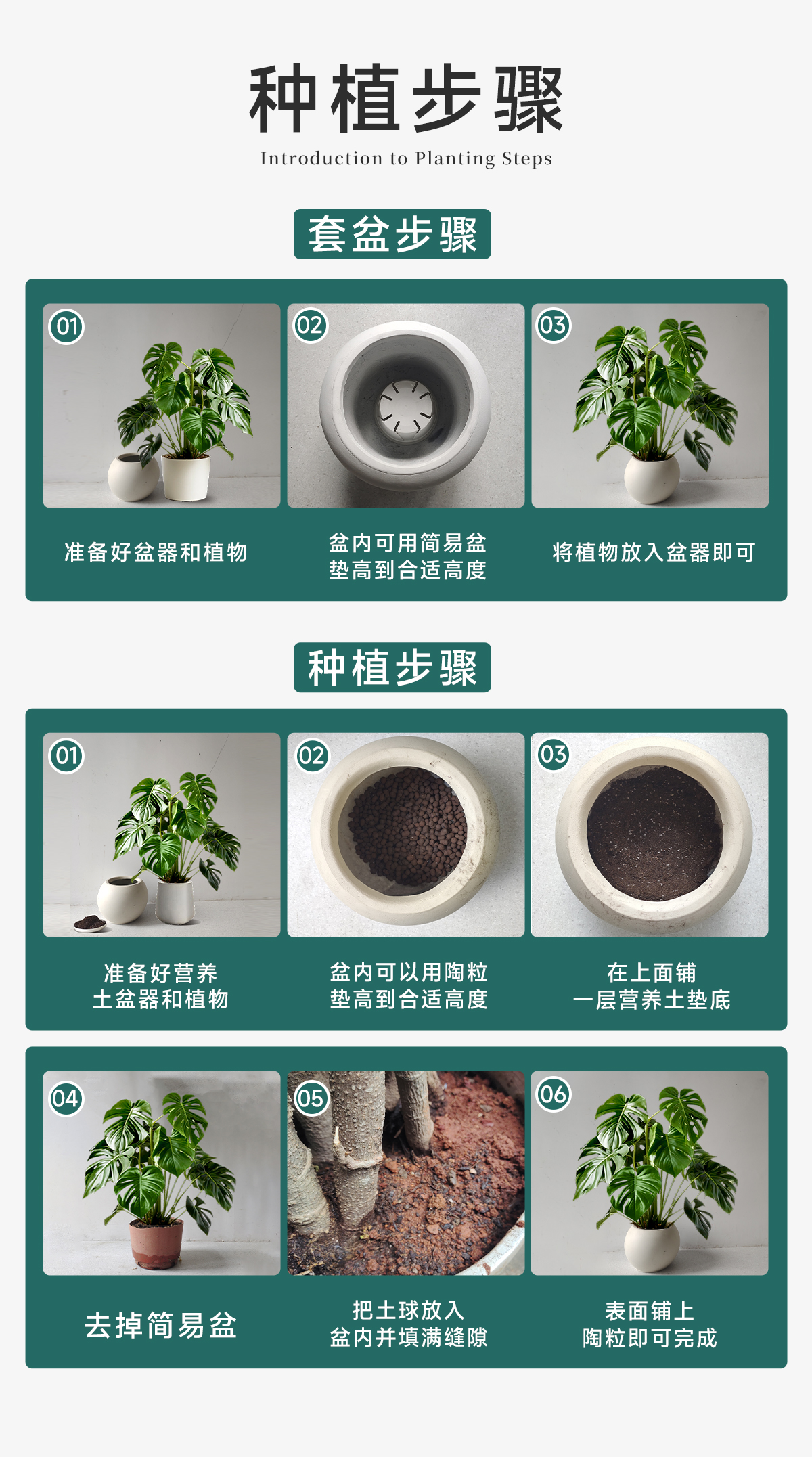 种植步骤

Introduction to Planting Steps

套盆步骤

01
准备好盆器和植物

02
盆内可用简易盆垫高到合适高度

03
将植物放入盆器即可

种植步骤

01
准备好营养土盆器和植物

02
盆内可以用陶粒垫高到合适高度

03
在上面铺一层营养土垫底

04
去掉简易盆

05
把土球放入盆内并填满缝隙

06
表面铺上陶粒即可完成