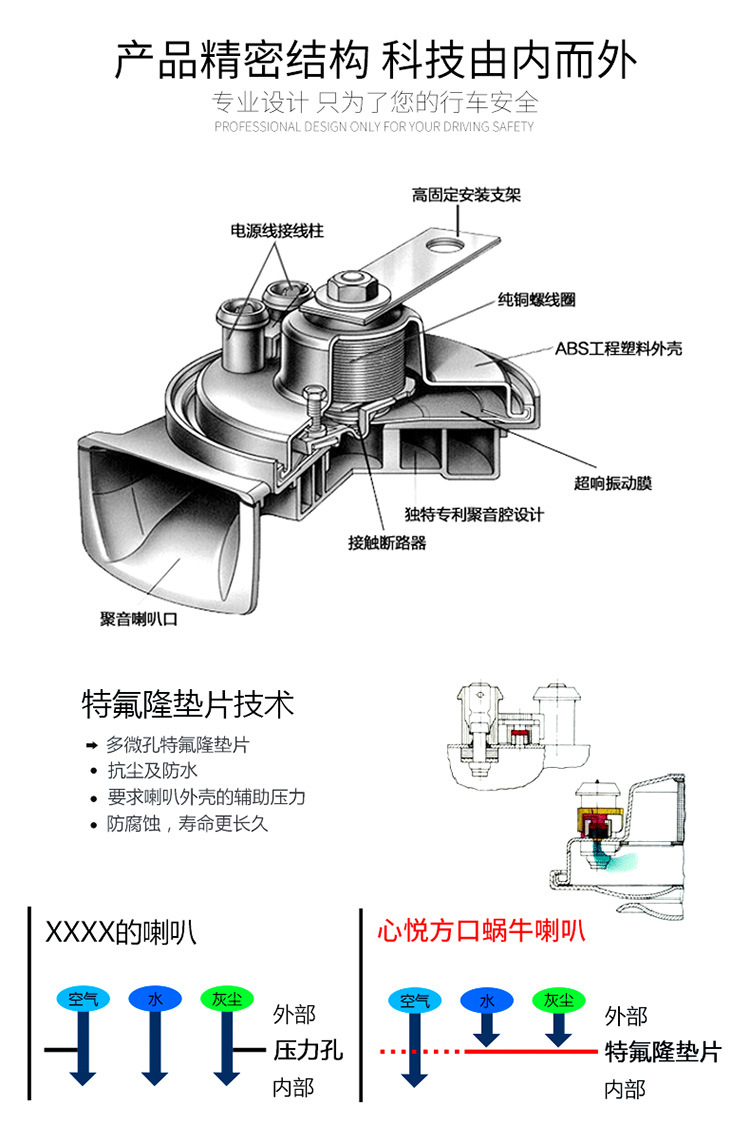 产品精密结构 科技由内而外

专业设计 只为了您的行车安全

PROFESSIONAL DESIGN ONLY FOR YOUR DRIVING SAFETY

高固定安装支架

电源线接线柱

纯铜螺线圈

ABS工程塑料外壳

超响振动膜

独特专利聚音腔设计

接触断路器

聚音喇叭口

特氟隆垫片技术

➡ 多微孔特氟隆垫片
• 抗尘及防水
• 要求喇叭外壳的辅助压力
• 防腐蚀，寿命更长久

XXXX的喇叭

空气 水 灰尘

外部

压力孔

内部

心悦方口蜗牛喇叭

空气 水 灰尘

外部

特氟隆垫片

内部