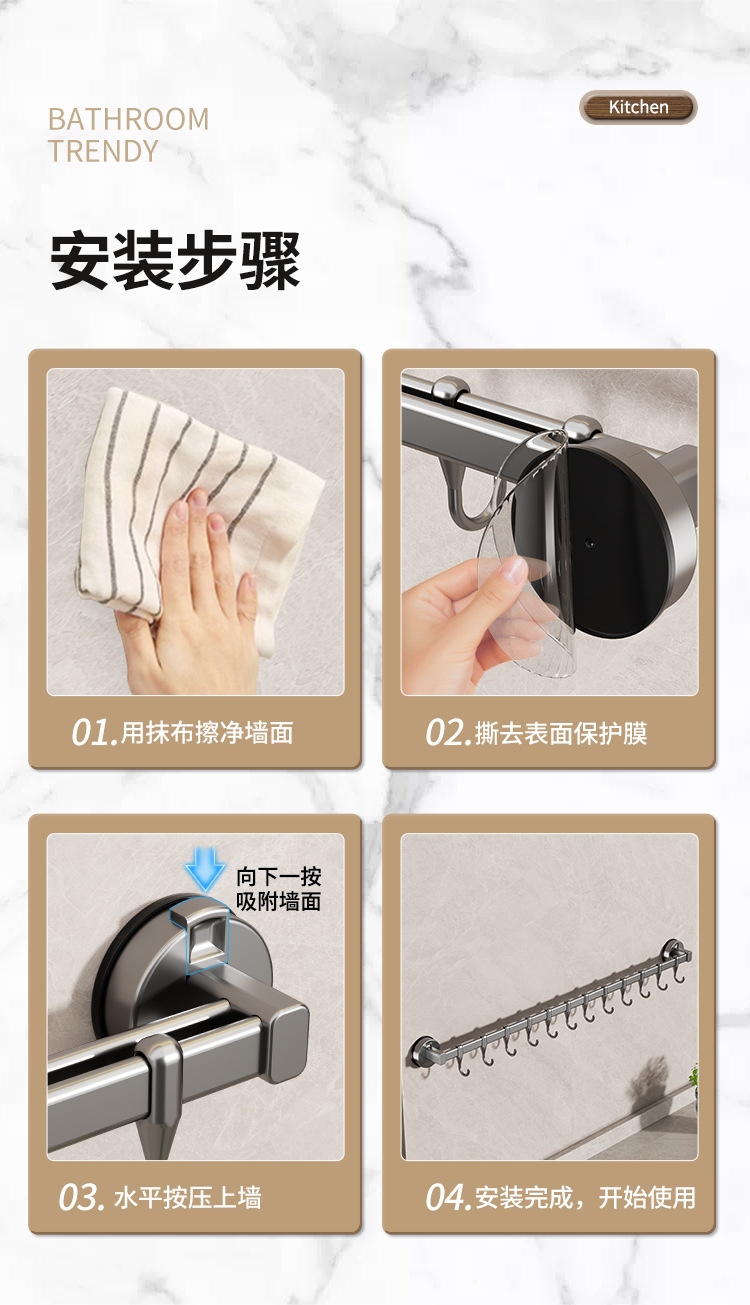 BATHROOM
TRENDY

Kitchen

安装步骤

01.用抹布擦净墙面

02.撕去表面保护膜

向下一按
吸附墙面

03. 水平按压上墙

04.安装完成，开始使用