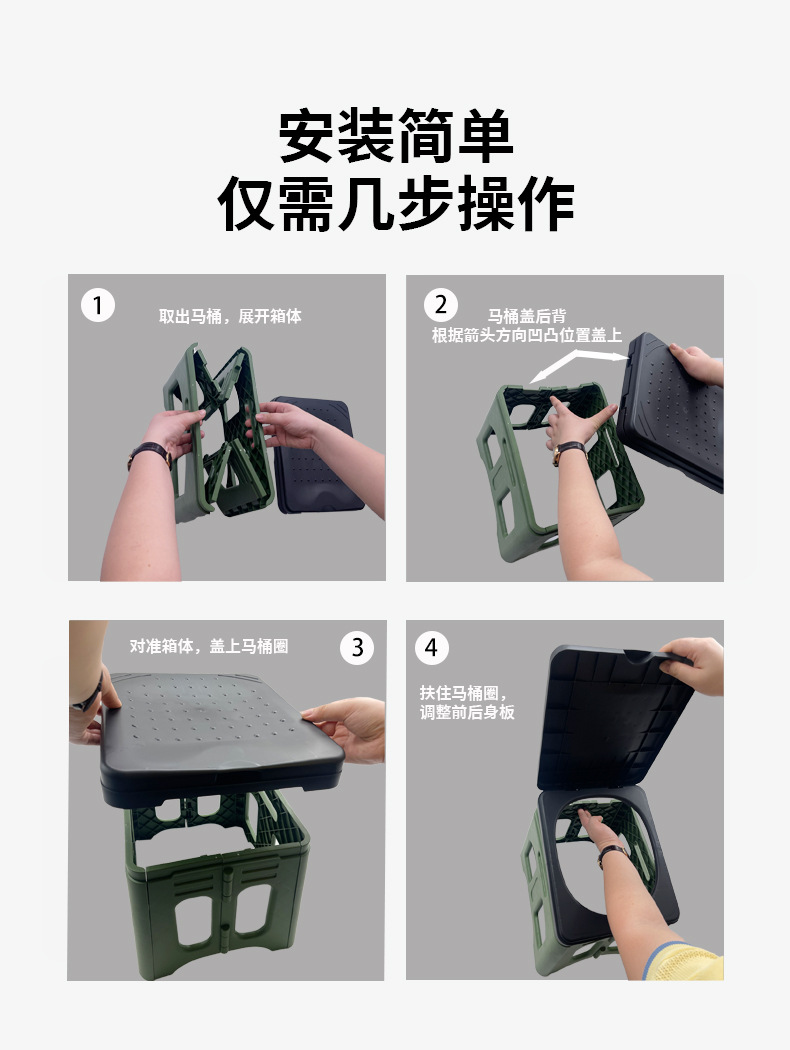 安装简单
仅需几步操作

1
取出马桶，展开箱体

2
马桶盖后背
根据箭头方向凹凸位置盖上

对准箱体，盖上马桶圈
3

4
扶住马桶圈，
调整前后身板