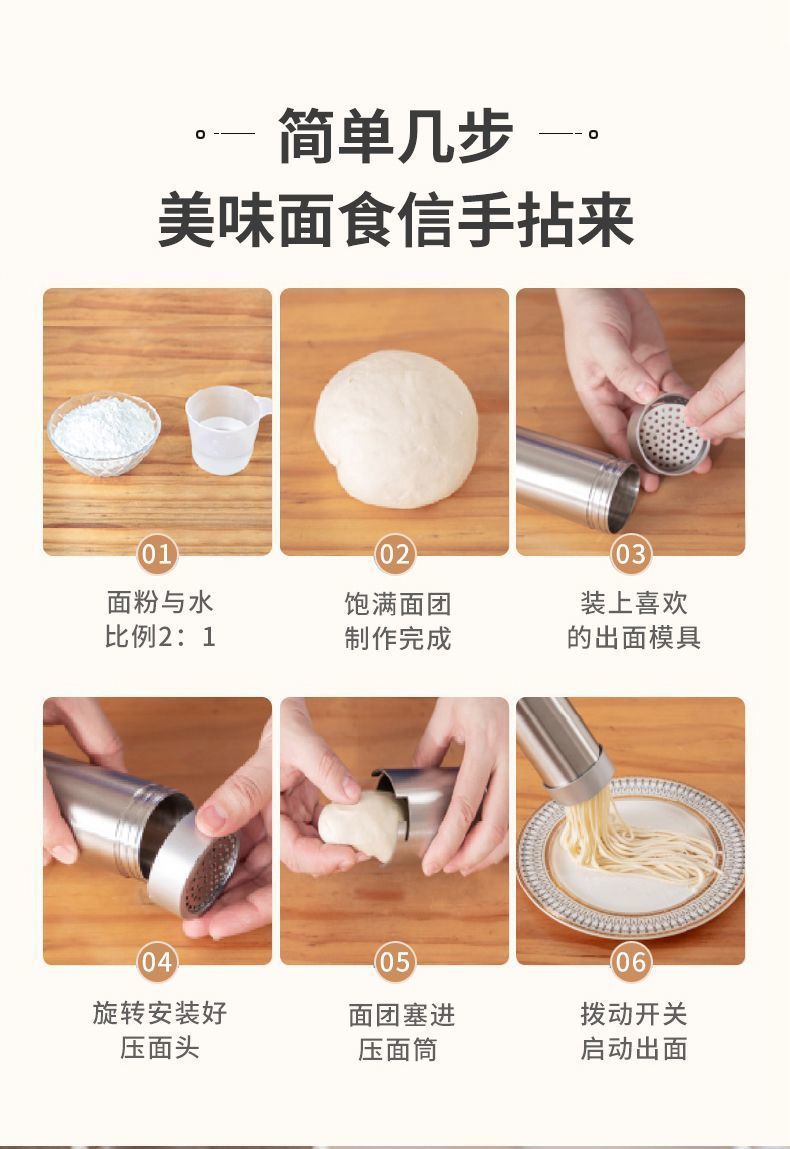 简单几步
美味面食信手拈来

01
面粉与水
比例2：1

02
饱满面团
制作完成

03
装上喜欢
的出面模具

04
旋转安装好
压面头

05
面团塞进
压面筒

06
拨动开关
启动出面