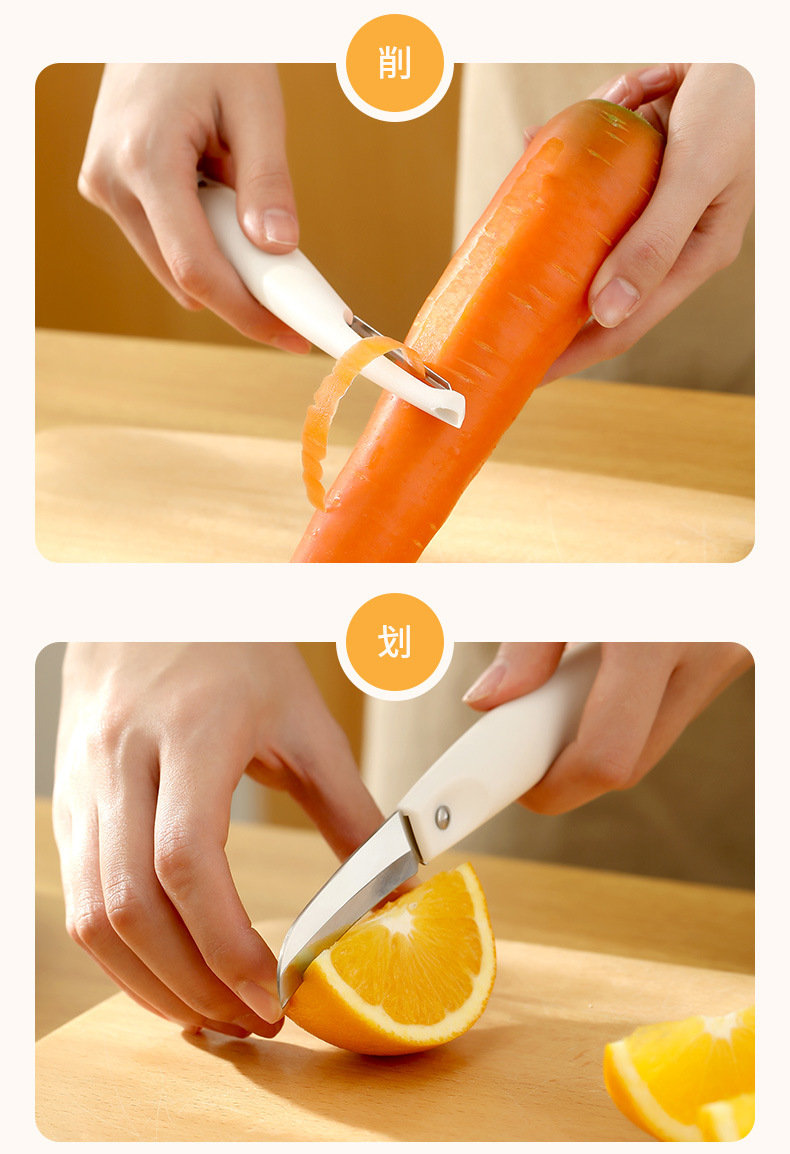 削

划