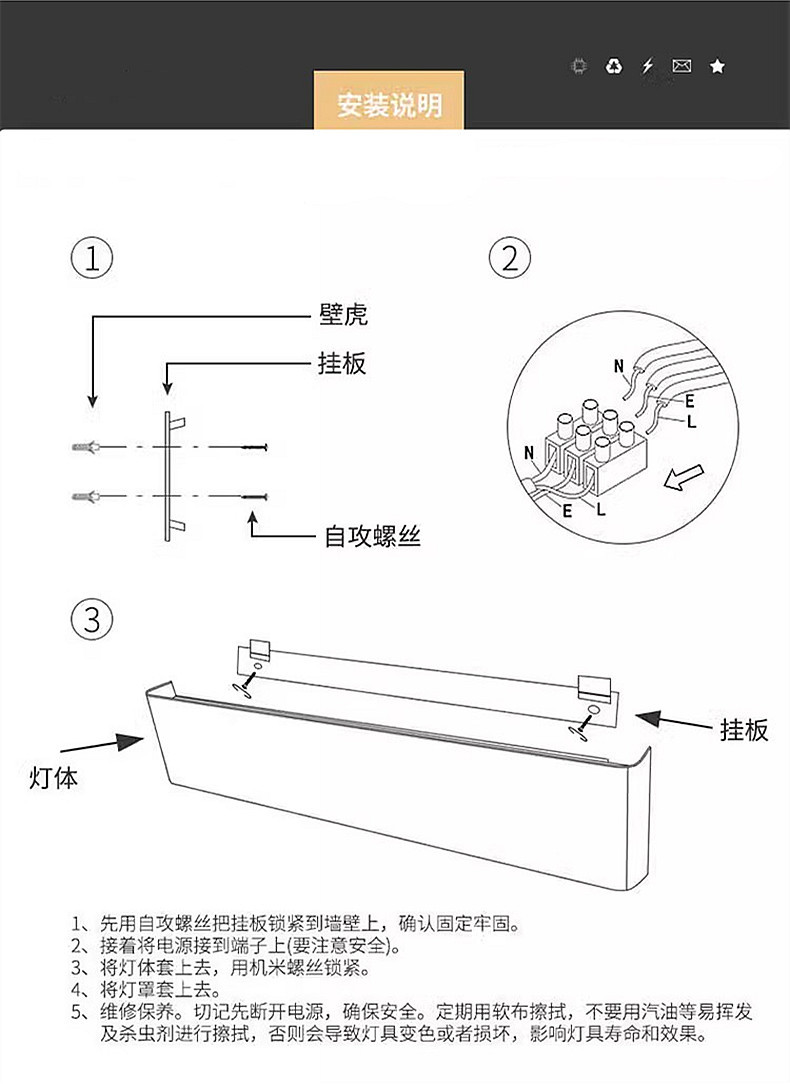 安装说明

①

壁虎

挂板

自攻螺丝

②

N

E

L

N

E

L

③

挂板

灯体

1、先用自攻螺丝把挂板锁紧到墙壁上，确认固定牢固。
2、接着将电源接到端子上(要注意安全)。
3、将灯体套上去，用机米螺丝锁紧。
4、将灯罩套上去。
5、维修保养。切记先断开电源，确保安全。定期用软布擦拭，不要用汽油等易挥发及杀虫剂进行擦拭，否则会导致灯具变色或者损坏，影响灯具寿命和效果。