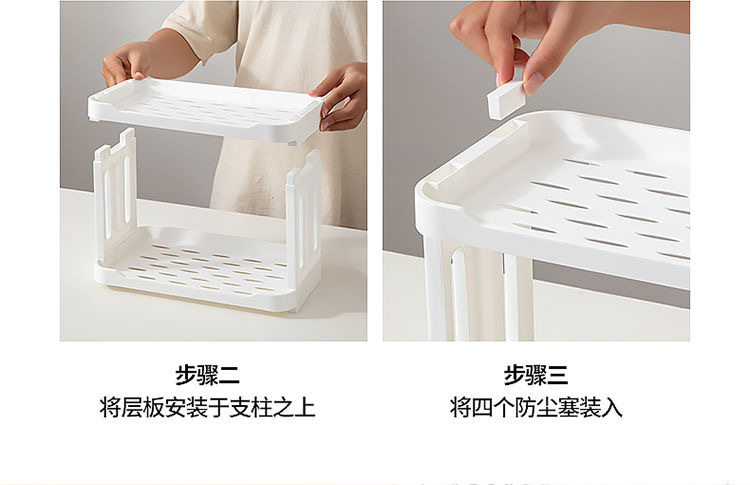 步骤二
将层板安装于支柱之上

步骤三
将四个防尘塞装入