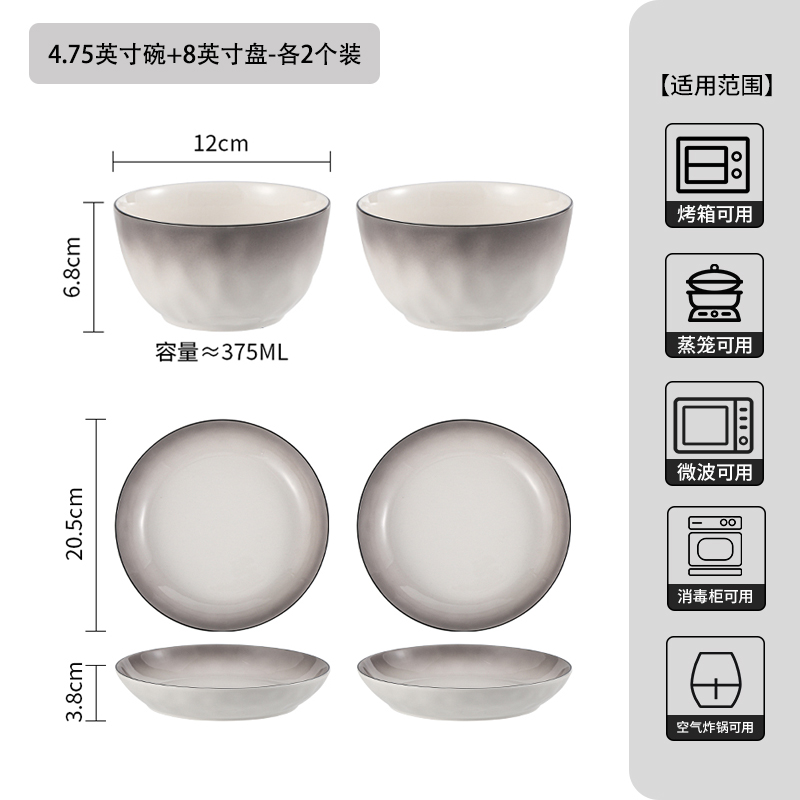 4.75英寸碗+8英寸盘-各2个装

12cm

6.8cm

容量≈375ML

20.5cm

3.8cm

【适用范围】

烤箱可用

蒸笼可用

微波可用

消毒柜可用

空气炸锅可用