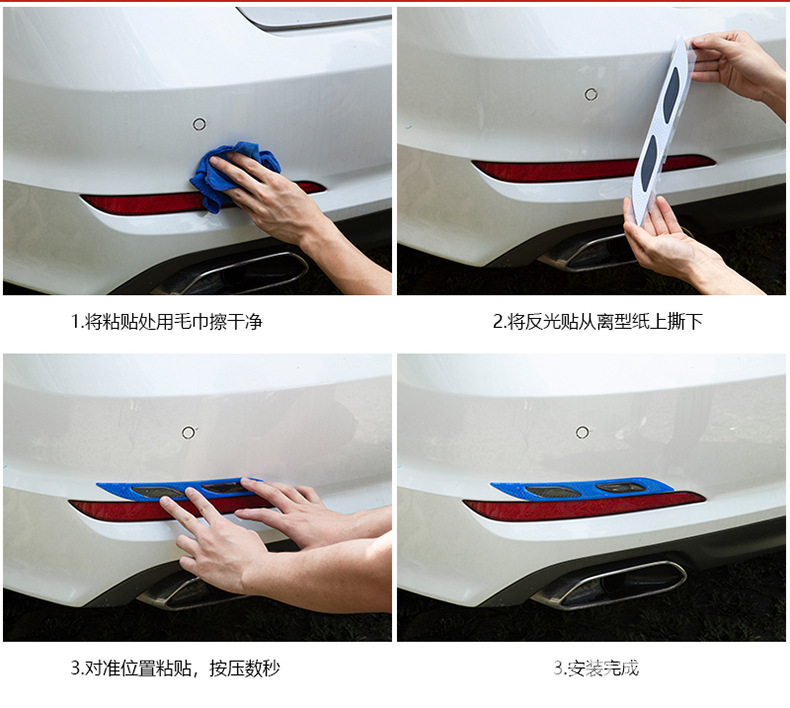 1.将粘贴处用毛巾擦干净

2.将反光贴从离型纸上撕下

3.对准位置粘贴，按压数秒

3.安装完成