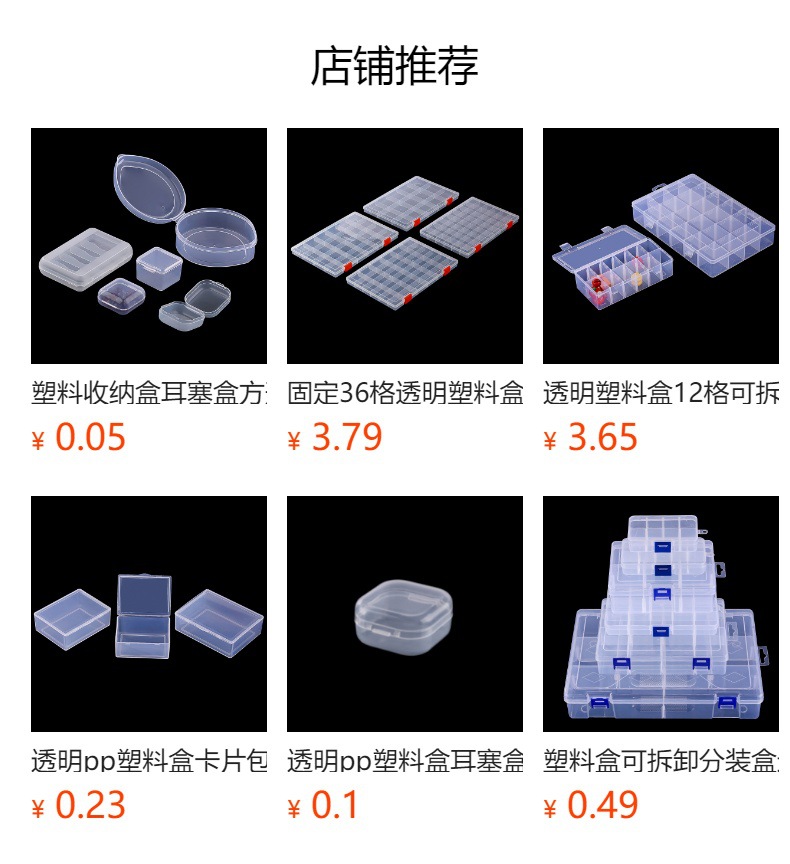 店铺推荐

塑料收纳盒耳塞盒方

¥ 0.05

固定36格透明塑料盒

¥ 3.79

透明塑料盒12格可拆

¥ 3.65

透明pp塑料盒卡片包

¥ 0.23

透明pp塑料盒耳塞盒

¥ 0.1

塑料盒可拆卸分装盒

¥ 0.49