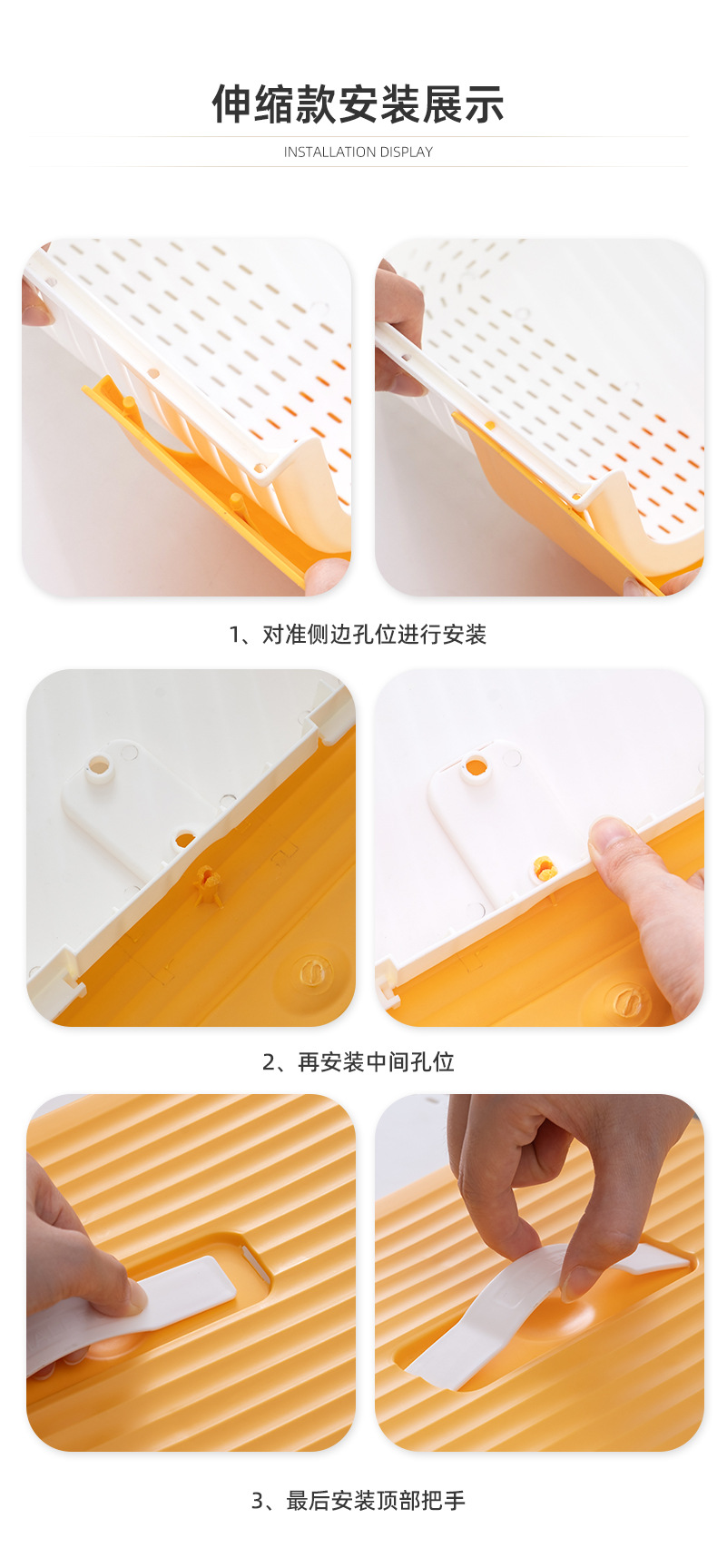 伸缩款安装展示

INSTALLATION DISPLAY

1、对准侧边孔位进行安装

2、再安装中间孔位

3、最后安装顶部把手