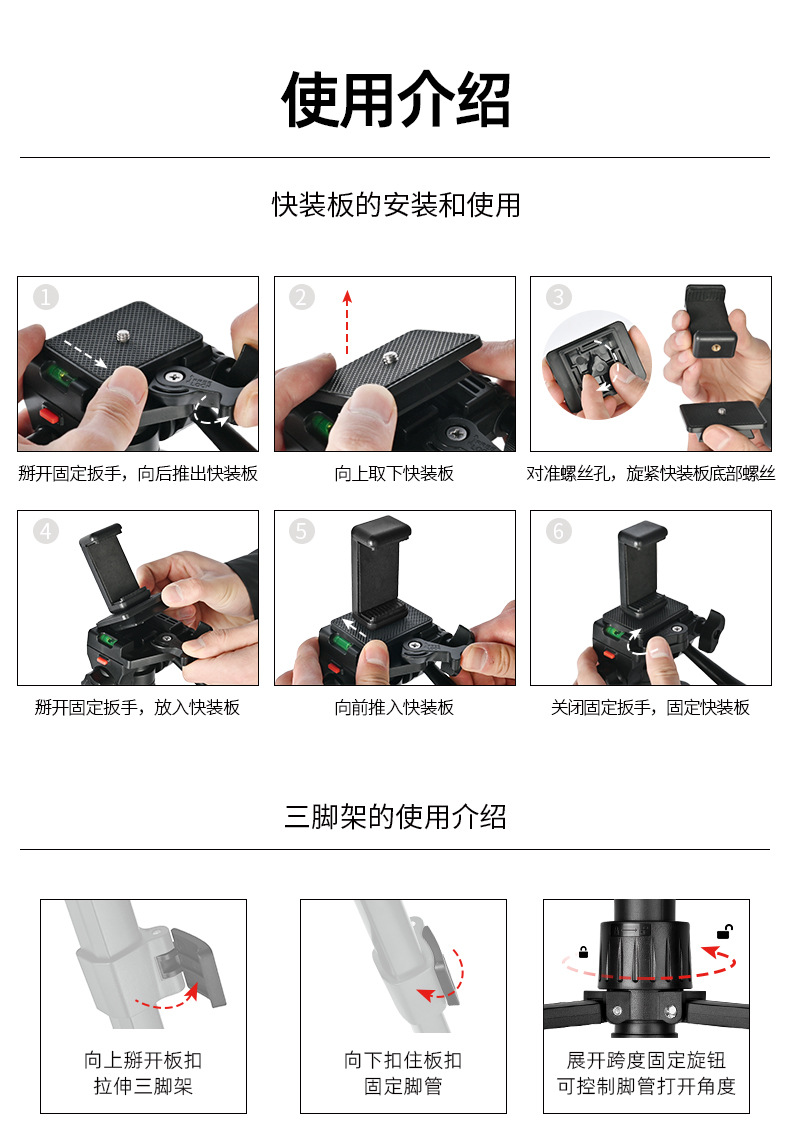 使用介绍

快装板的安装和使用

1
掰开固定扳手，向后推出快装板

2
向上取下快装板

3
对准螺丝孔，旋紧快装板底部螺丝

4
掰开固定扳手，放入快装板

5
向前推入快装板

6
关闭固定扳手，固定快装板

三脚架的使用介绍

向上掰开板扣
拉伸三脚架

向下扣住板扣
固定脚管

展开跨度固定旋钮
可控制脚管打开角度