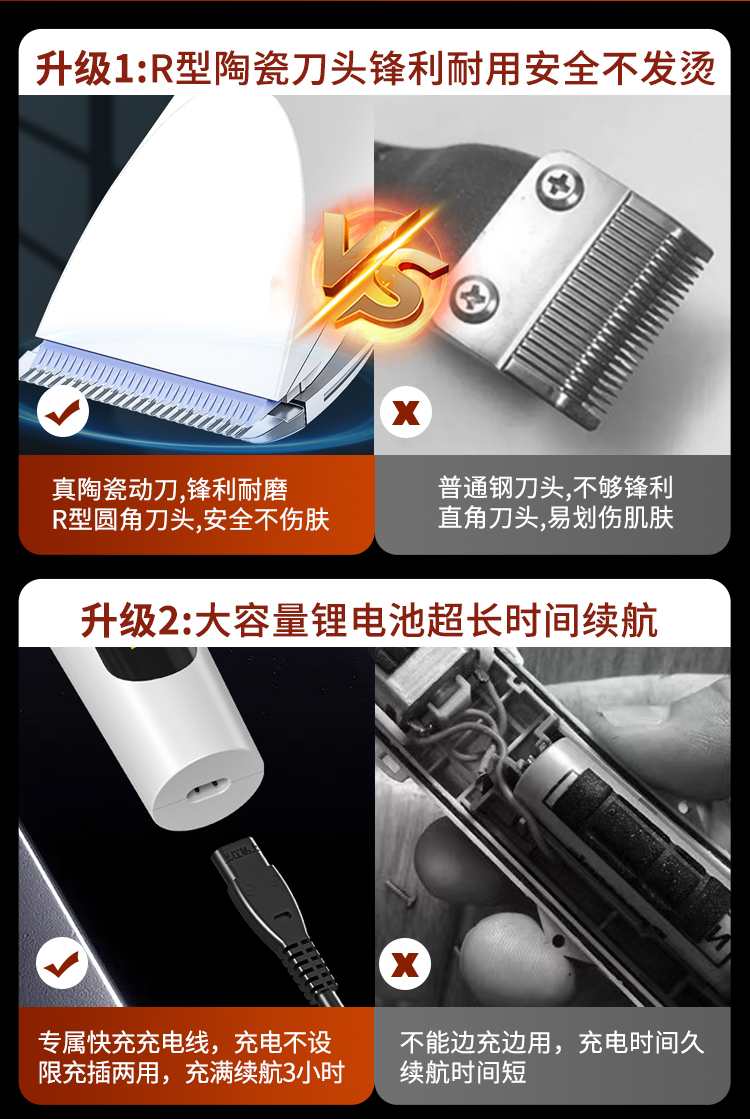 升级1:R型陶瓷刀头锋利耐用安全不发烫

VS

真陶瓷动刀,锋利耐磨
R型圆角刀头,安全不伤肤

普通钢刀头,不够锋利
直角刀头,易划伤肌肤

升级2:大容量锂电池超长时间续航

专属快充充电线，充电不设限充插两用，充满续航3小时

不能边充边用，充电时间久
续航时间短