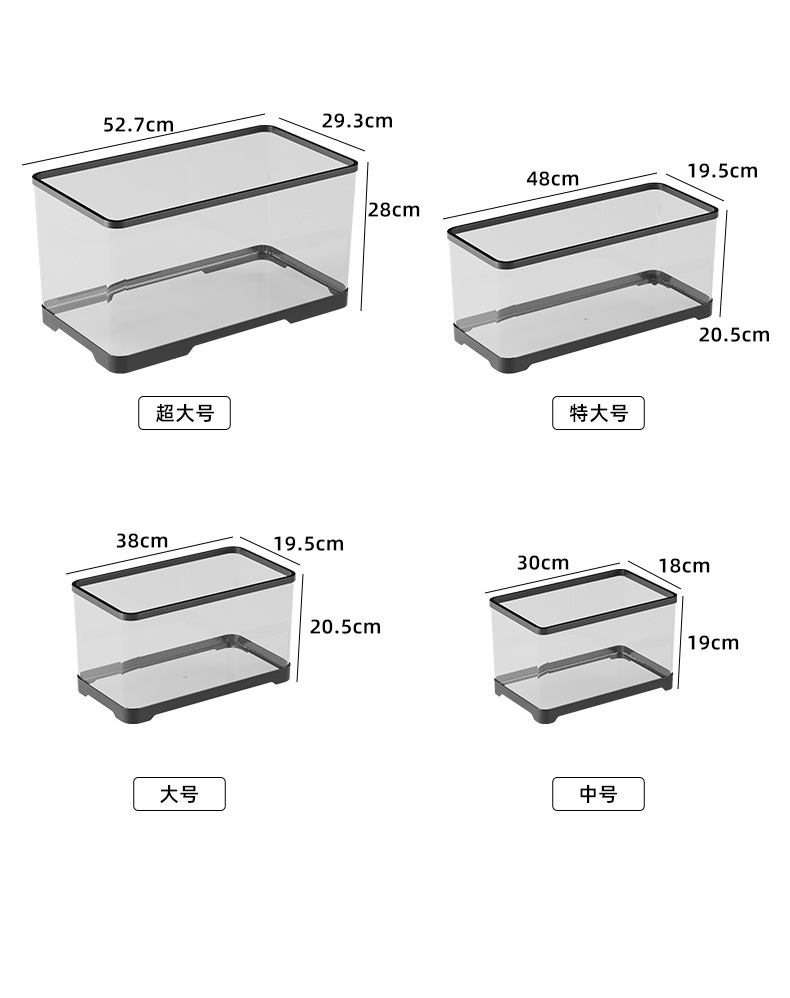 52.7cm
29.3cm
28cm
超大号

48cm
19.5cm
20.5cm
特大号

38cm
19.5cm
20.5cm
大号

30cm
18cm
19cm
中号