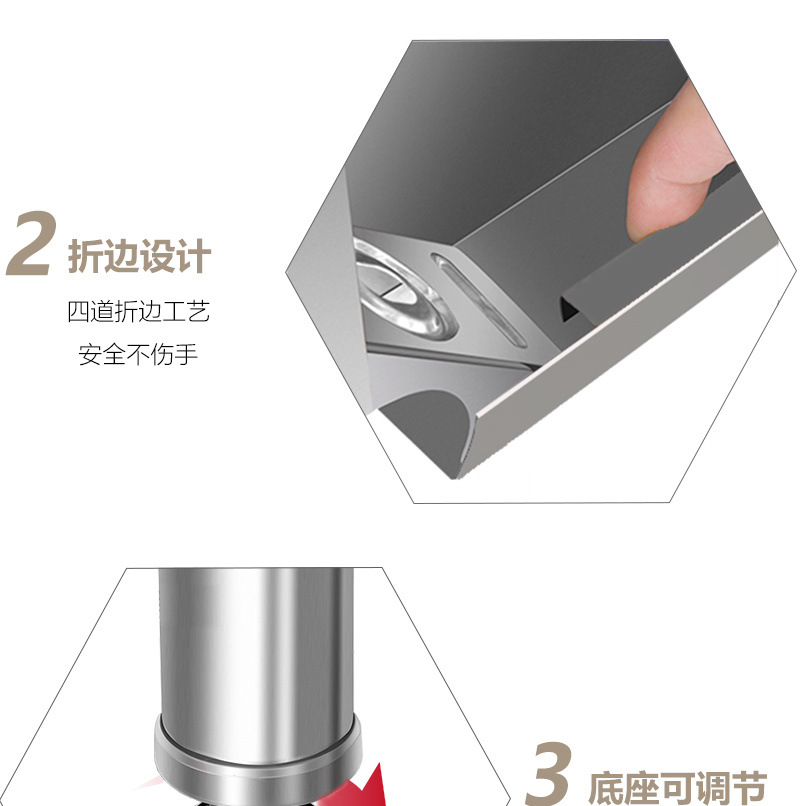 2 折边设计

四道折边工艺
安全不伤手

3 底座可调节