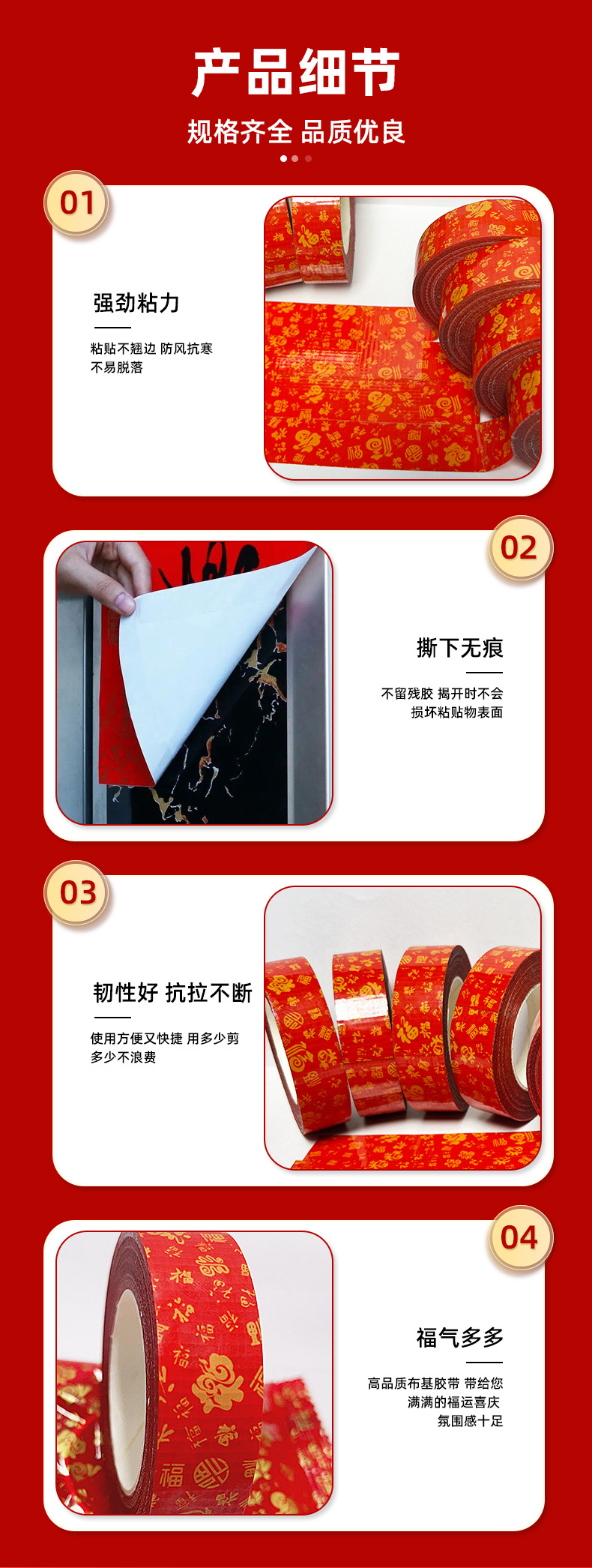 产品细节

规格齐全 品质优良

01

强劲粘力

粘贴不翘边 防风抗寒
不易脱落

02

撕下无痕

不留残胶 揭开时不会
损坏粘贴物表面

03

韧性好 抗拉不断

使用方便又快捷 用多少剪
多少不浪费

04

福气多多

高品质布基胶带 带给您
满满的福运喜庆
氛围感十足