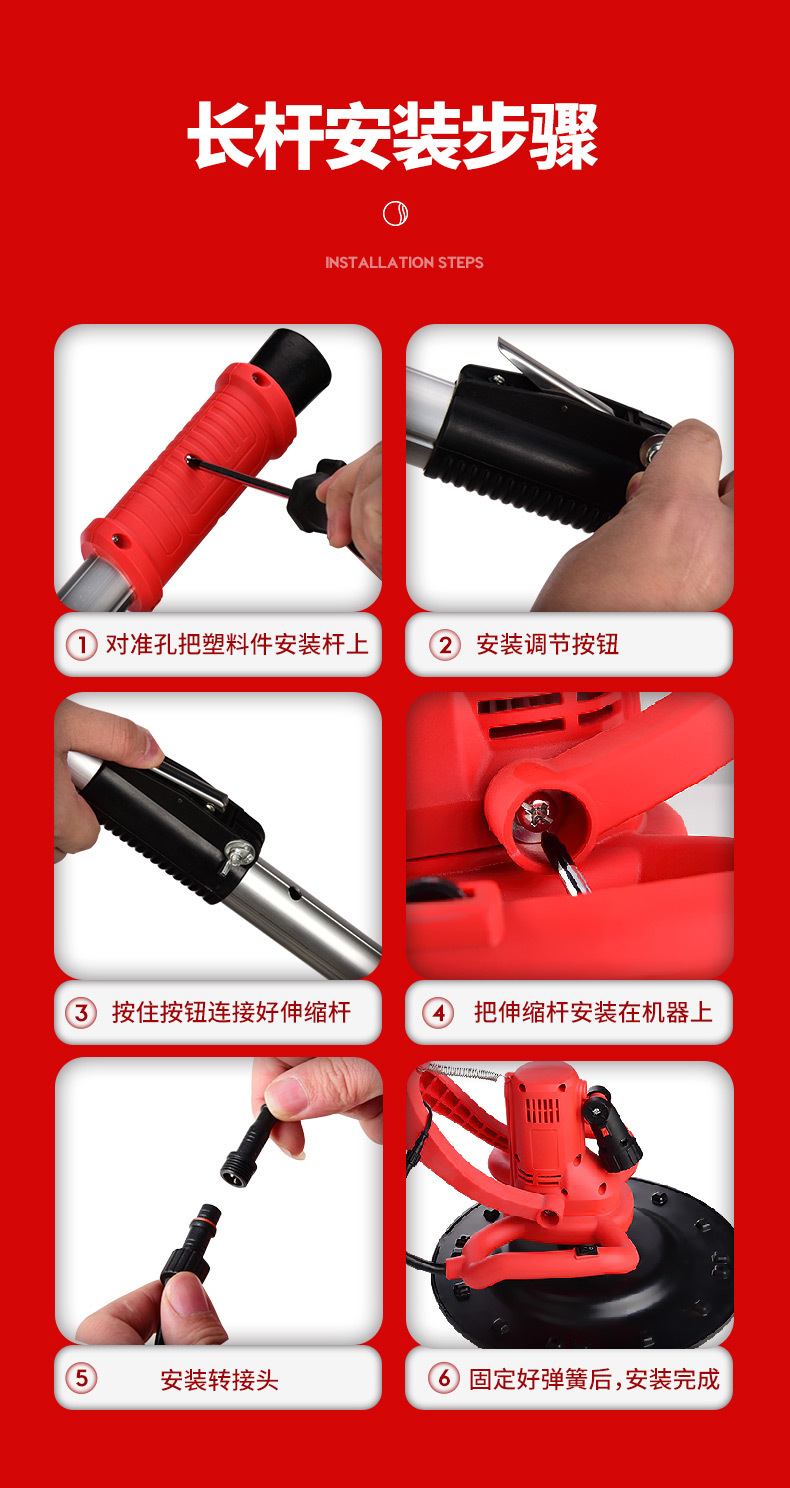 长杆安装步骤

INSTALLATION STEPS

1 对准孔把塑料件安装杆上

2 安装调节按钮

3 按住按钮连接好伸缩杆

4 把伸缩杆安装在机器上

5 安装转接头

6 固定好弹簧后，安装完成