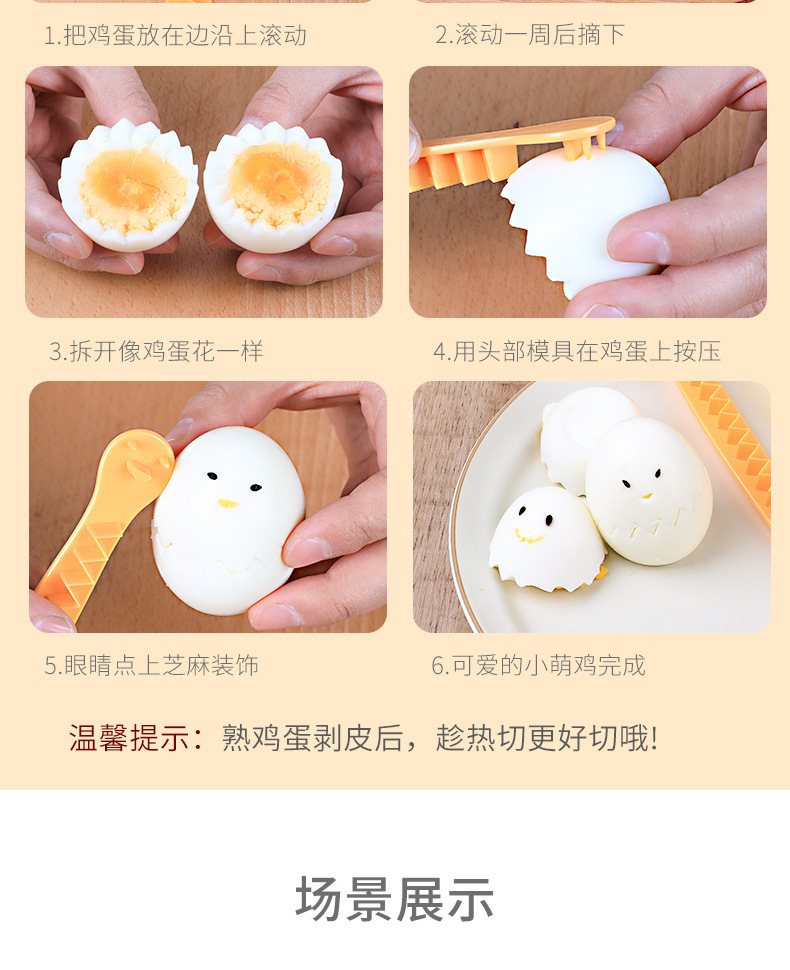 1.把鸡蛋放在边沿上滚动

2.滚动一周后摘下

3.拆开像鸡蛋花一样

4.用头部模具在鸡蛋上按压

5.眼睛点上芝麻装饰

6.可爱的小萌鸡完成

温馨提示：熟鸡蛋剥皮后，趁热切更好切哦!

场景展示