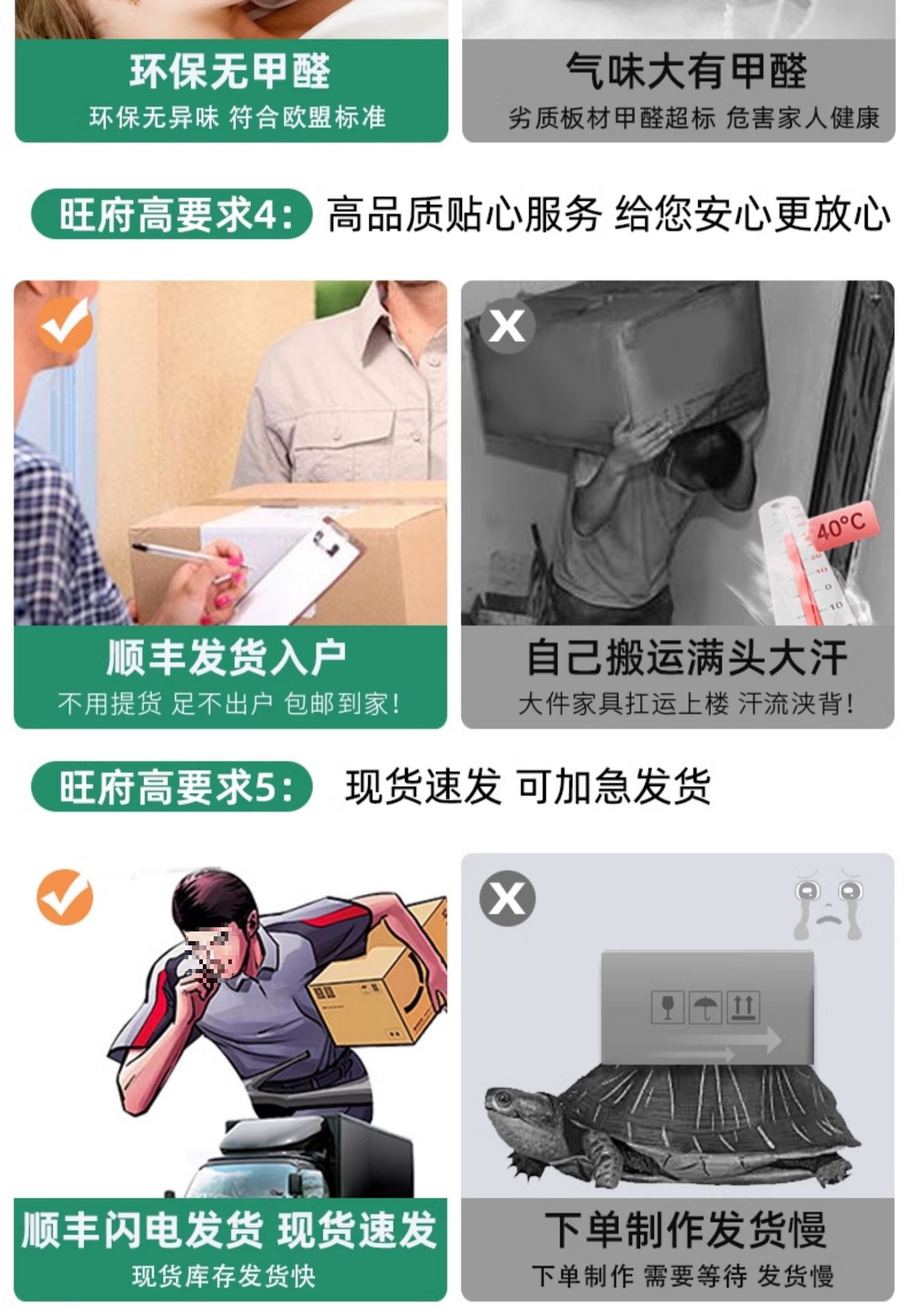 环保无甲醛
环保无异味 符合欧盟标准

气味大有甲醛
劣质板材甲醛超标 危害家人健康

旺府高要求4: 高品质贴心服务 给您安心更放心

40°C

顺丰发货入户
不用提货 足不出户 包邮到家!

自己搬运满头大汗
大件家具扛运上楼 汗流浃背!

旺府高要求5: 现货速发 可加急发货

顺丰闪电发货 现货速发
现货库存发货快

下单制作发货慢
下单制作 需要等待 发货慢