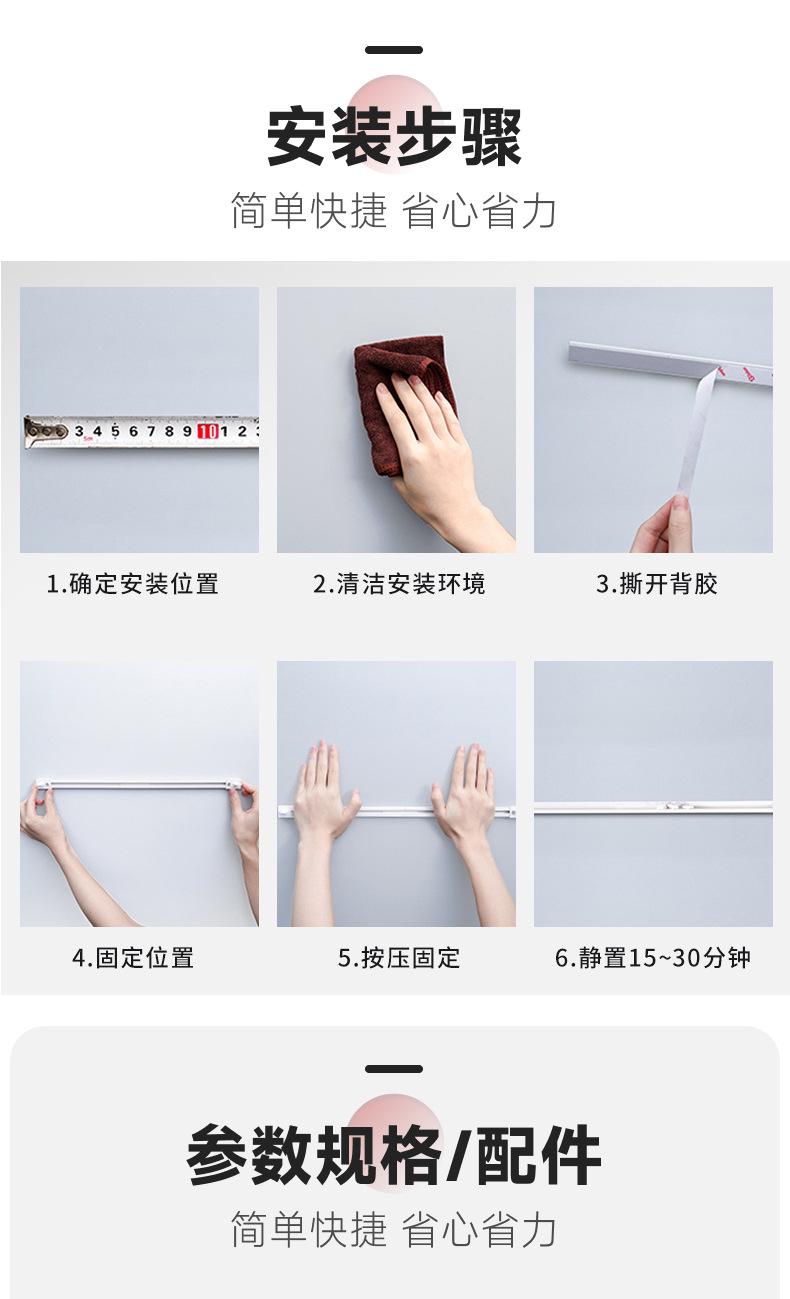 安装步骤

简单快捷 省心省力

3 4 5 6 7 8 9 10 1 2

1.确定安装位置

2.清洁安装环境

3.撕开背胶

4.固定位置

5.按压固定

6.静置15~30分钟

参数规格/配件

简单快捷 省心省力