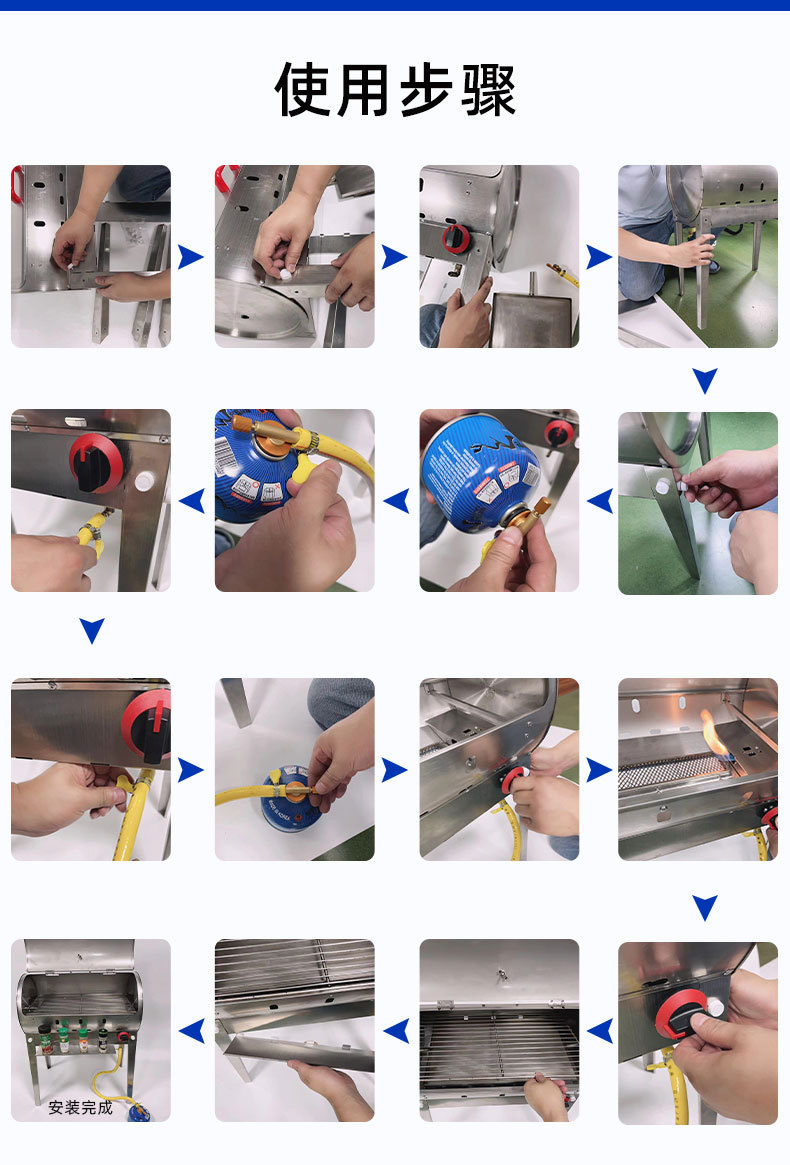 使用步骤

安装完成