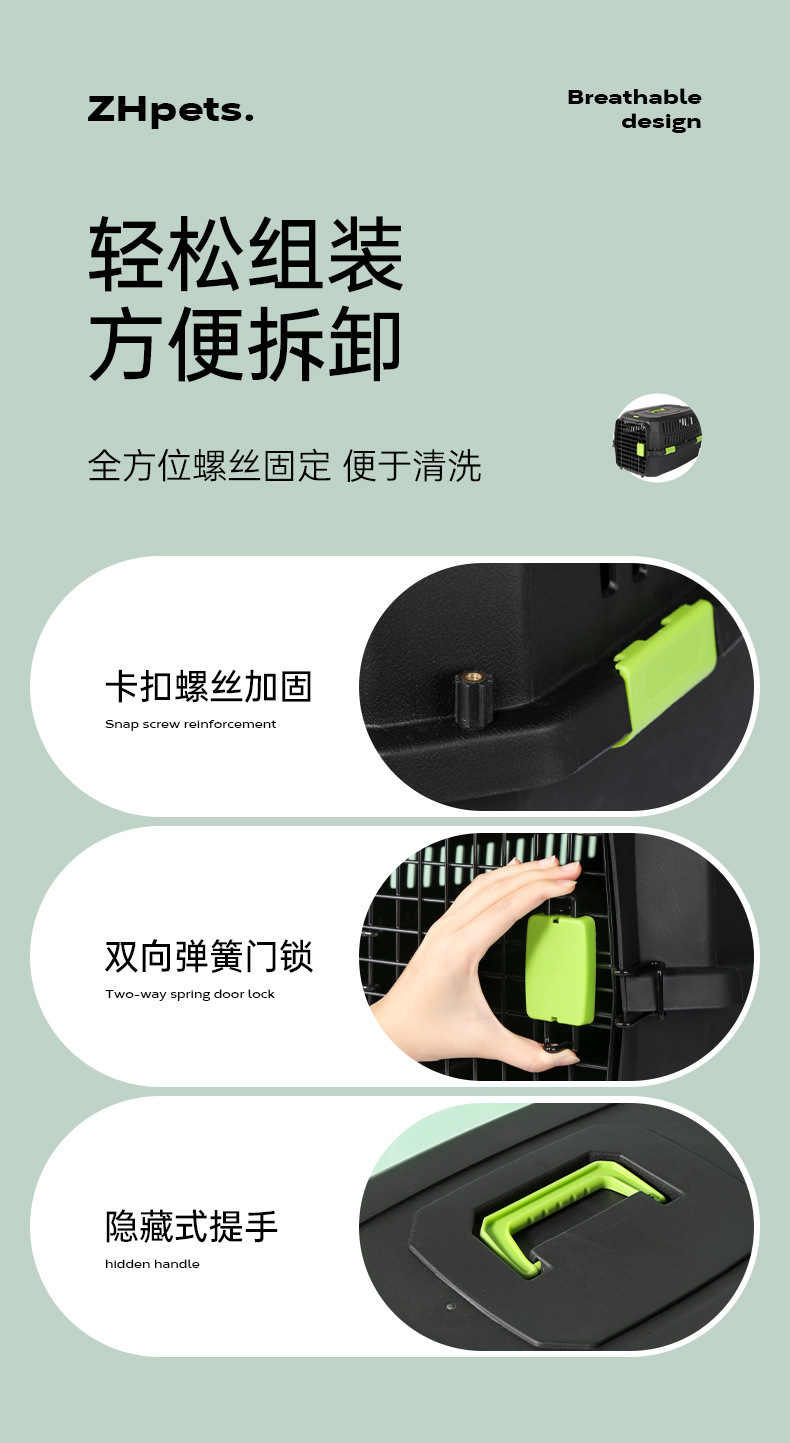 ZHpets.

Breathable design

轻松组装
方便拆卸

全方位螺丝固定 便于清洗

卡扣螺丝加固
Snap screw reinforcement

双向弹簧门锁
Two-way spring door lock

隐藏式提手
hidden handle