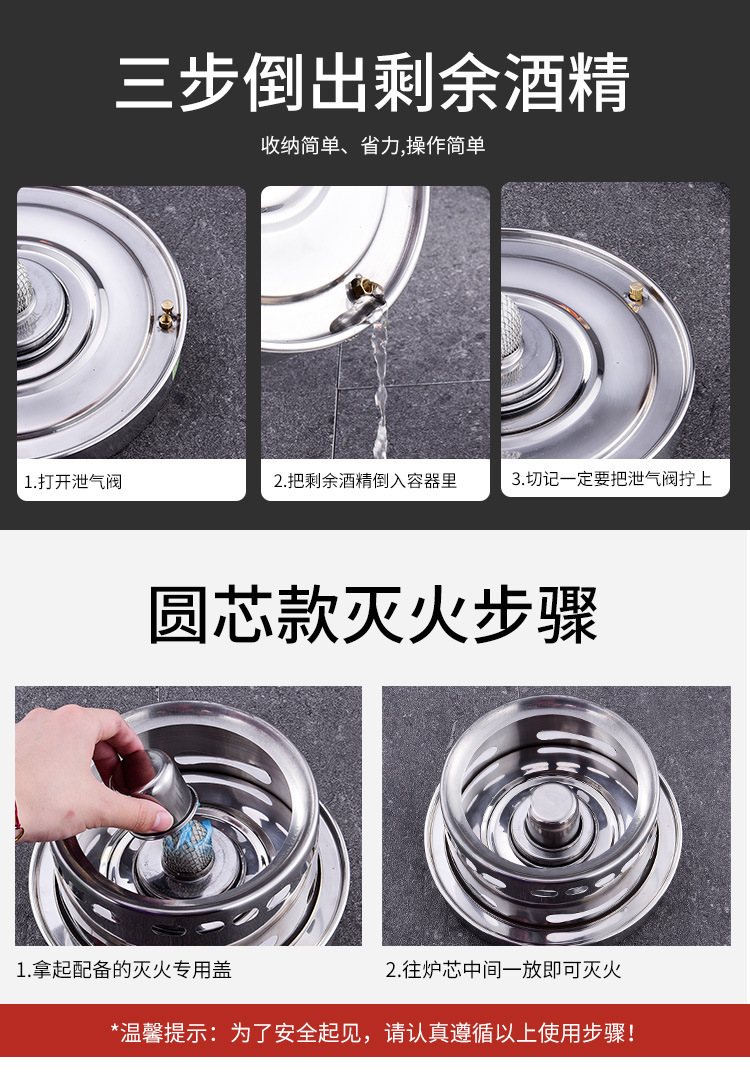 三步倒出剩余酒精

收纳简单、省力,操作简单

1.打开泄气阀

2.把剩余酒精倒入容器里

3.切记一定要把泄气阀拧上

圆芯款灭火步骤

1.拿起配备的灭火专用盖

2.往炉芯中间一放即可灭火

*温馨提示：为了安全起见，请认真遵循以上使用步骤！