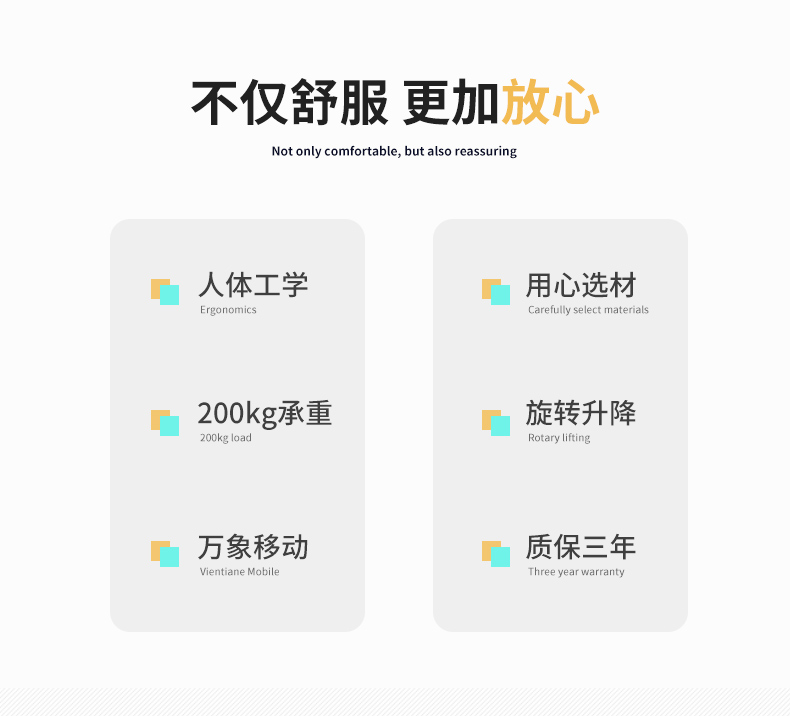 不仅舒服 更加放心

Not only comfortable, but also reassuring

人体工学
Ergonomics

200kg承重
200kg load

万象移动
Vientiane Mobile

用心选材
Carefully select materials

旋转升降
Rotary lifting

质保三年
Three year warranty