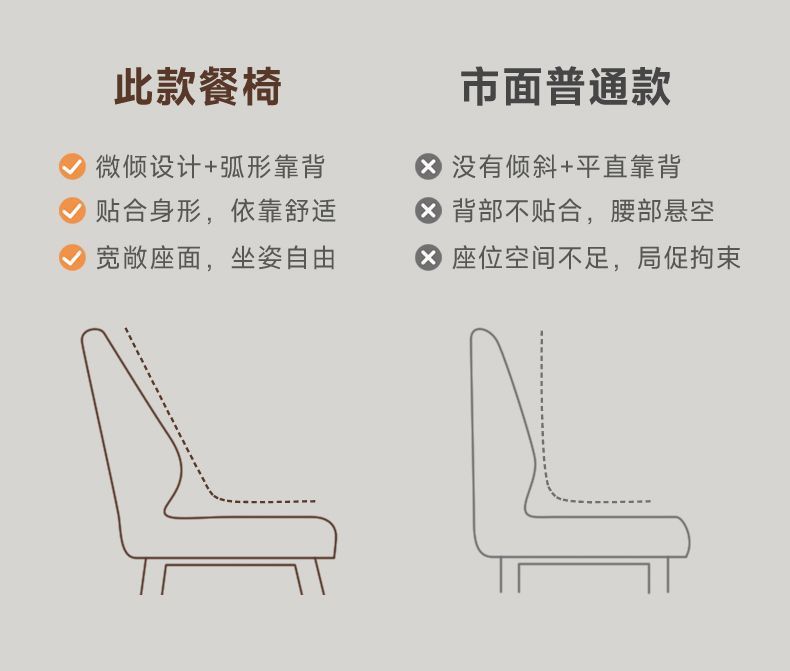 此款餐椅

微倾设计+弧形靠背
贴合身形，依靠舒适
宽敞座面，坐姿自由

市面普通款

没有倾斜+平直靠背
背部不贴合，腰部悬空
座位空间不足，局促拘束