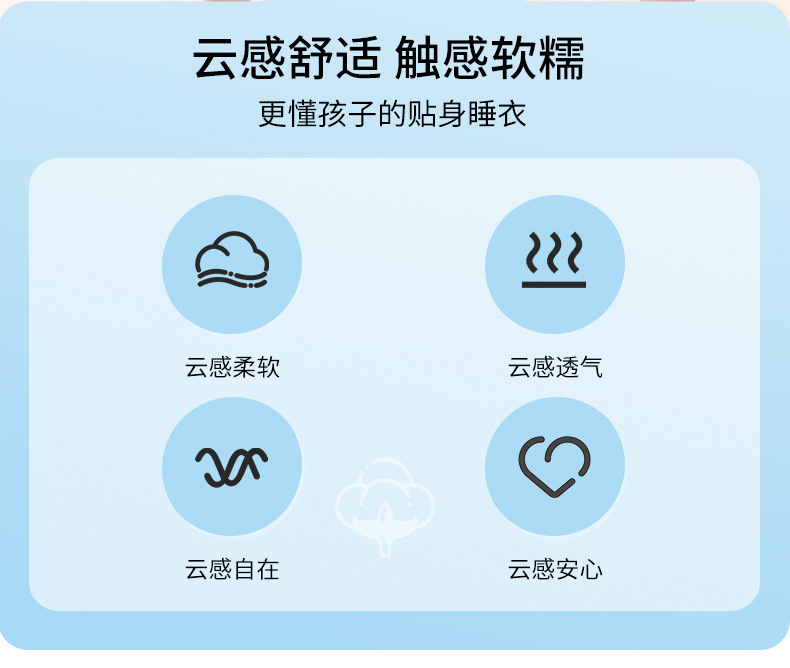 云感舒适 触感软糯

更懂孩子的贴身睡衣

云感柔软

云感透气

云感自在

云感安心