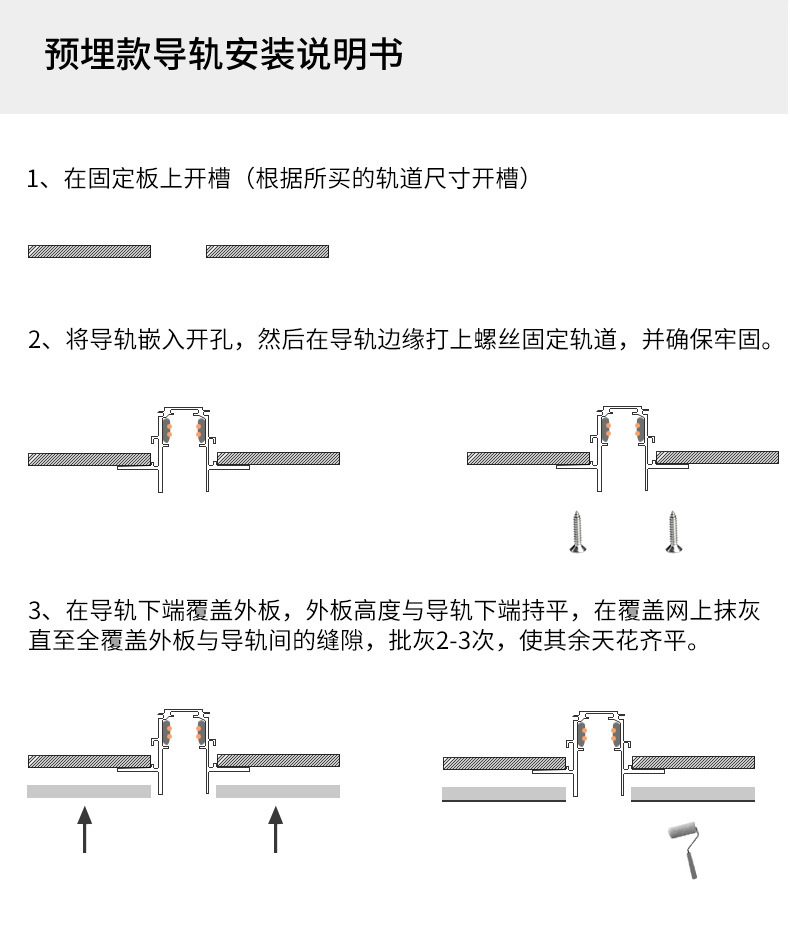 预埋款导轨安装说明书

1、在固定板上开槽（根据所买的轨道尺寸开槽）

2、将导轨嵌入开孔，然后在导轨边缘打上螺丝固定轨道，并确保牢固。

3、在导轨下端覆盖外板，外板高度与导轨下端持平，在覆盖网上抹灰直至全覆盖外板与导轨间的缝隙，批灰2-3次，使其余天花齐平。