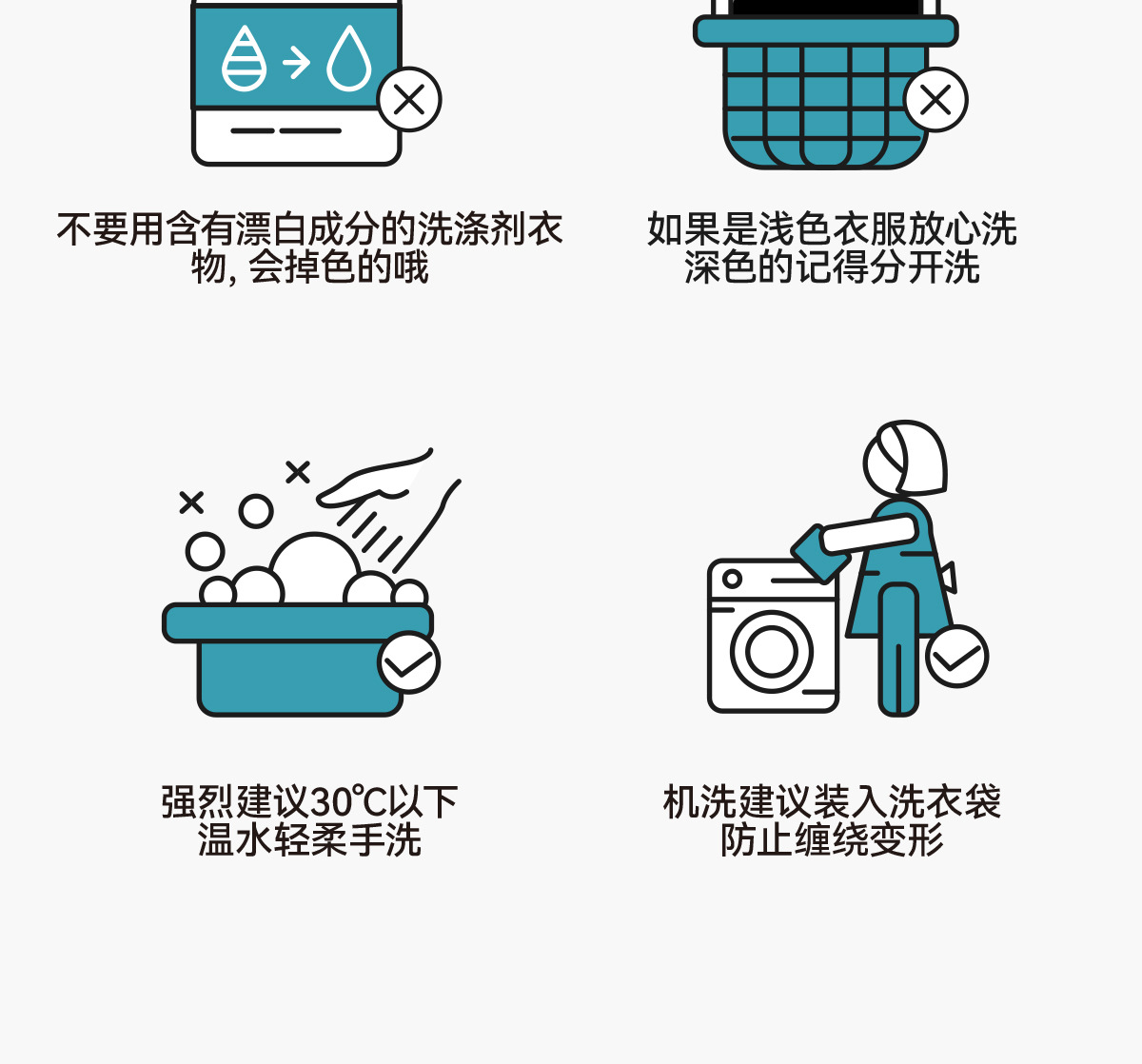 不要用含有漂白成分的洗涤剂衣物, 会掉色的哦

如果是浅色衣服放心洗
深色的记得分开洗

强烈建议30℃以下
温水轻柔手洗

机洗建议装入洗衣袋
防止缠绕变形