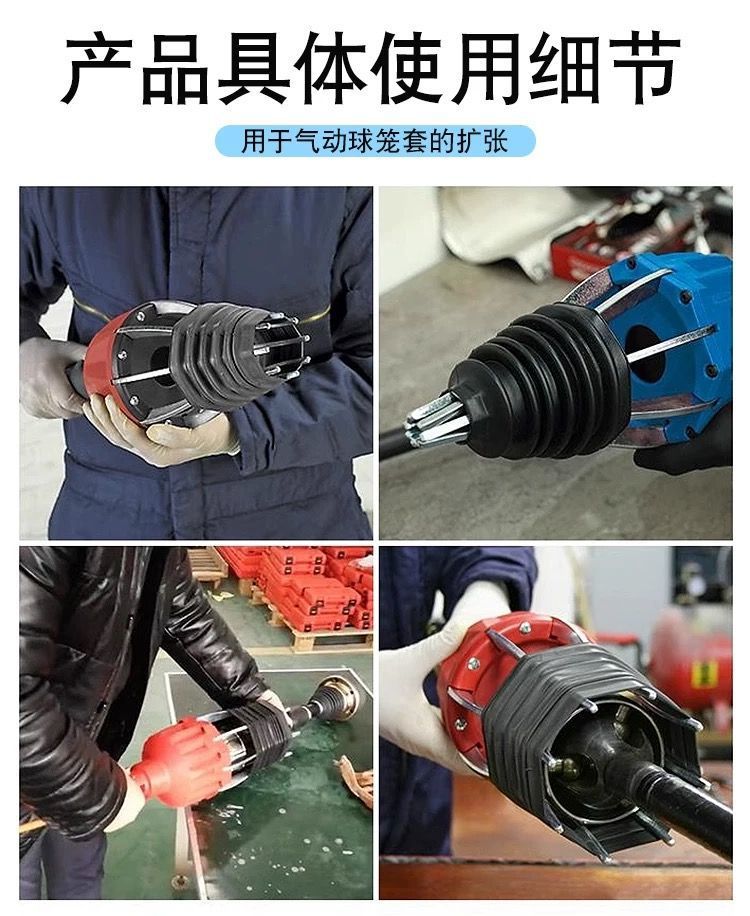 产品具体使用细节

用于气动球笼套的扩张