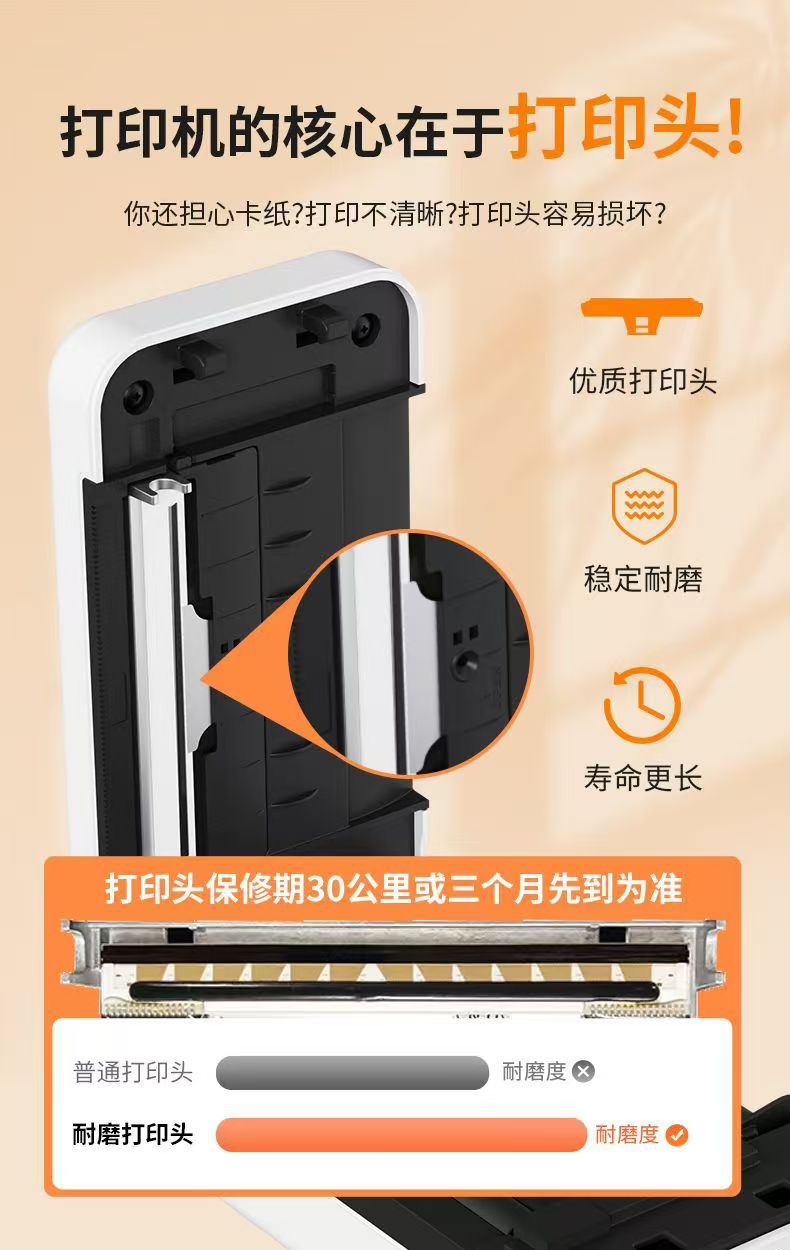 打印机的核心在于打印头!

你还担心卡纸?打印不清晰?打印头容易损坏?

优质打印头

稳定耐磨

寿命更长

打印头保修期30公里或三个月先到为准

普通打印头 耐磨度

耐磨打印头 耐磨度