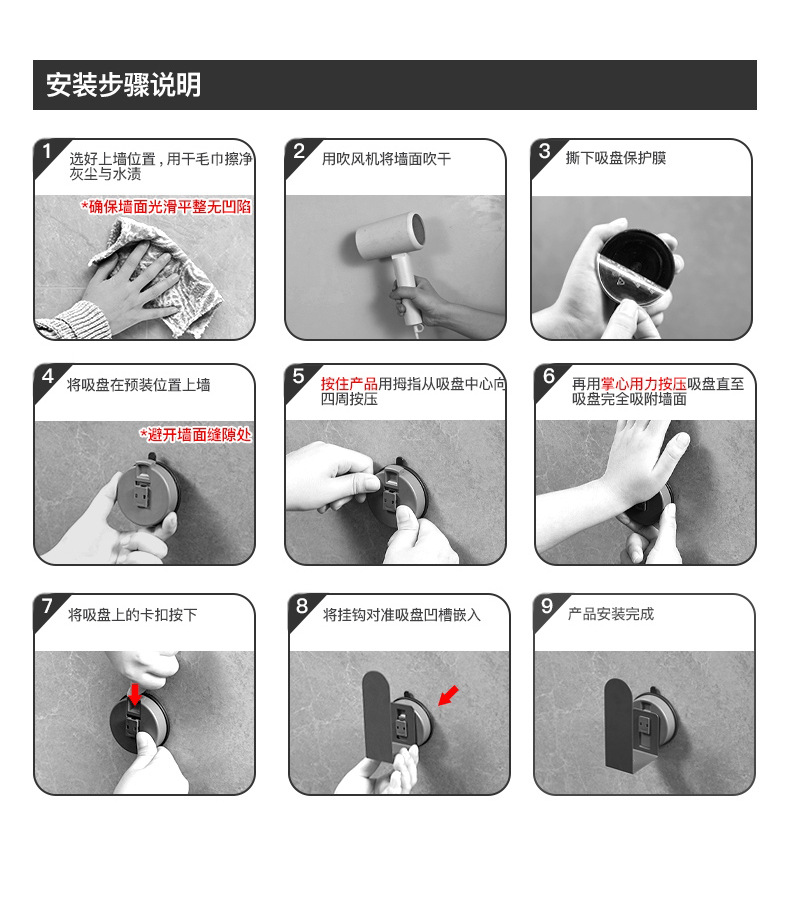 安装步骤说明

1 选好上墙位置，用干毛巾擦净灰尘与水渍

*确保墙面光滑平整无凹陷

2 用吹风机将墙面吹干

3 撕下吸盘保护膜

4 将吸盘在预装位置上墙

*避开墙面缝隙处

5 按住产品用拇指从吸盘中心向四周按压

6 再用掌心用力按压吸盘直至吸盘完全吸附墙面

7 将吸盘上的卡扣按下

8 将挂钩对准吸盘凹槽嵌入

9 产品安装完成